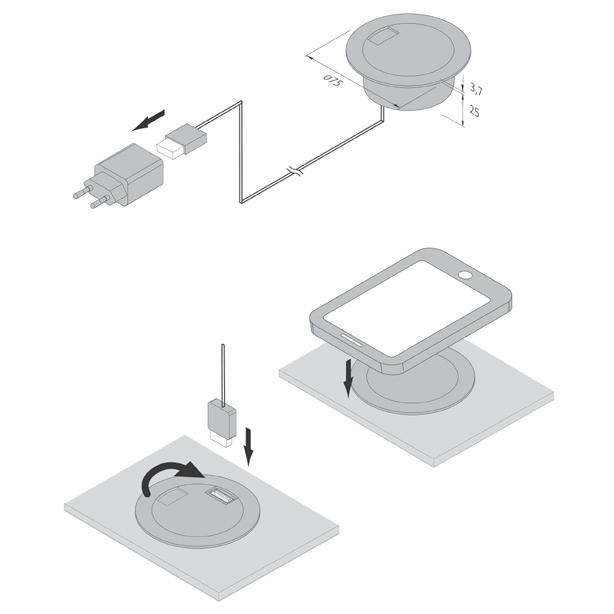 ø75

3,7

25