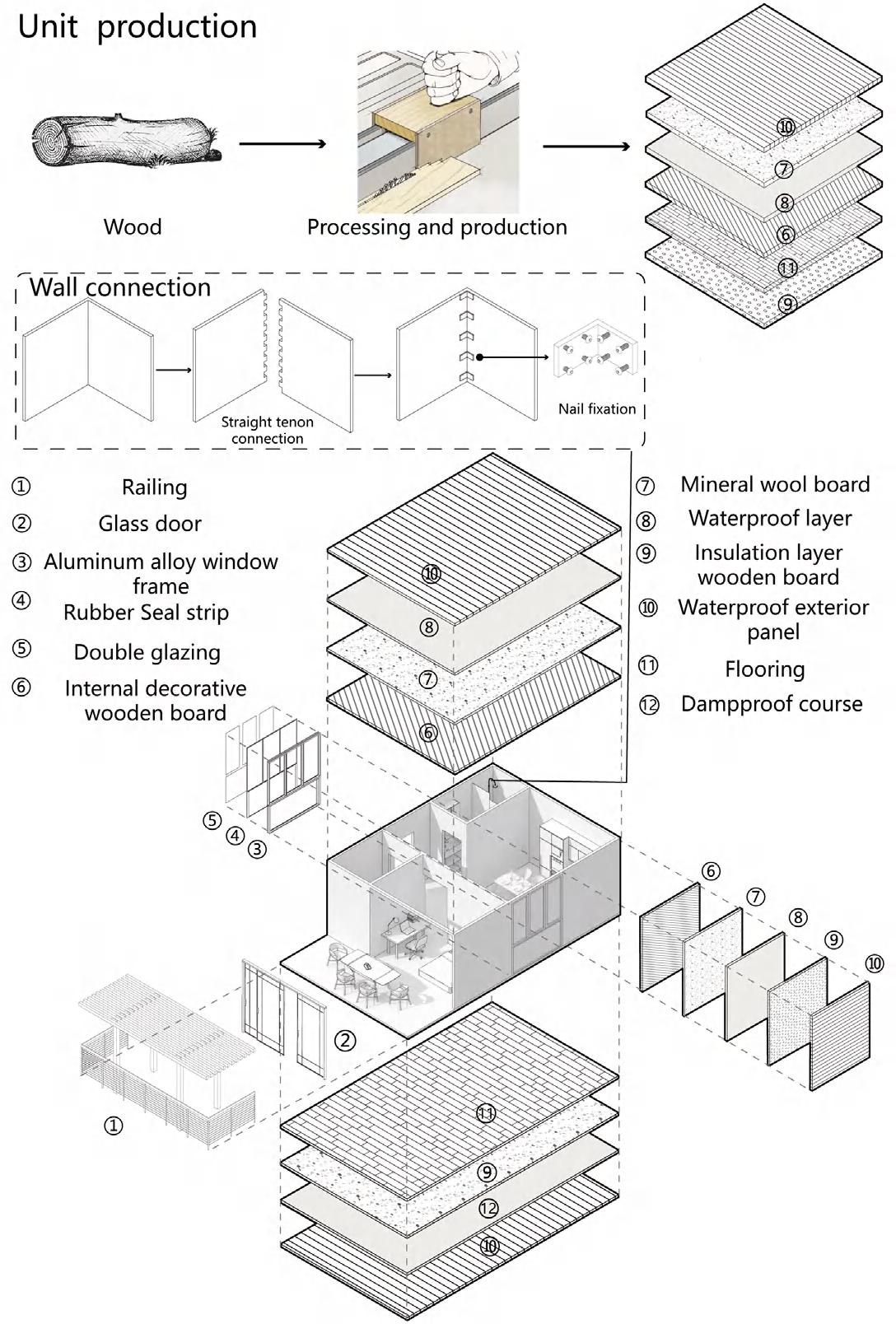 Unit production

Wood

Processing and production

⑩
⑦
⑧
⑥
⑪
⑨

Wall connection

Straight tenon connection

Nail fixation

① Railing
② Glass door
③ Aluminum alloy window frame
④ Rubber Seal strip
⑤ Double glazing
⑥ Internal decorative wooden board

⑦ Mineral wool board
⑧ Waterproof layer
⑨ Insulation layer wooden board
⑩ Waterproof exterior panel
⑪ Flooring
⑫ Dampproof course

⑩
⑧
⑦
⑥

⑤
④
③

⑥
⑦
⑧
⑨
⑩

②

①

⑪
⑨
⑫
⑩