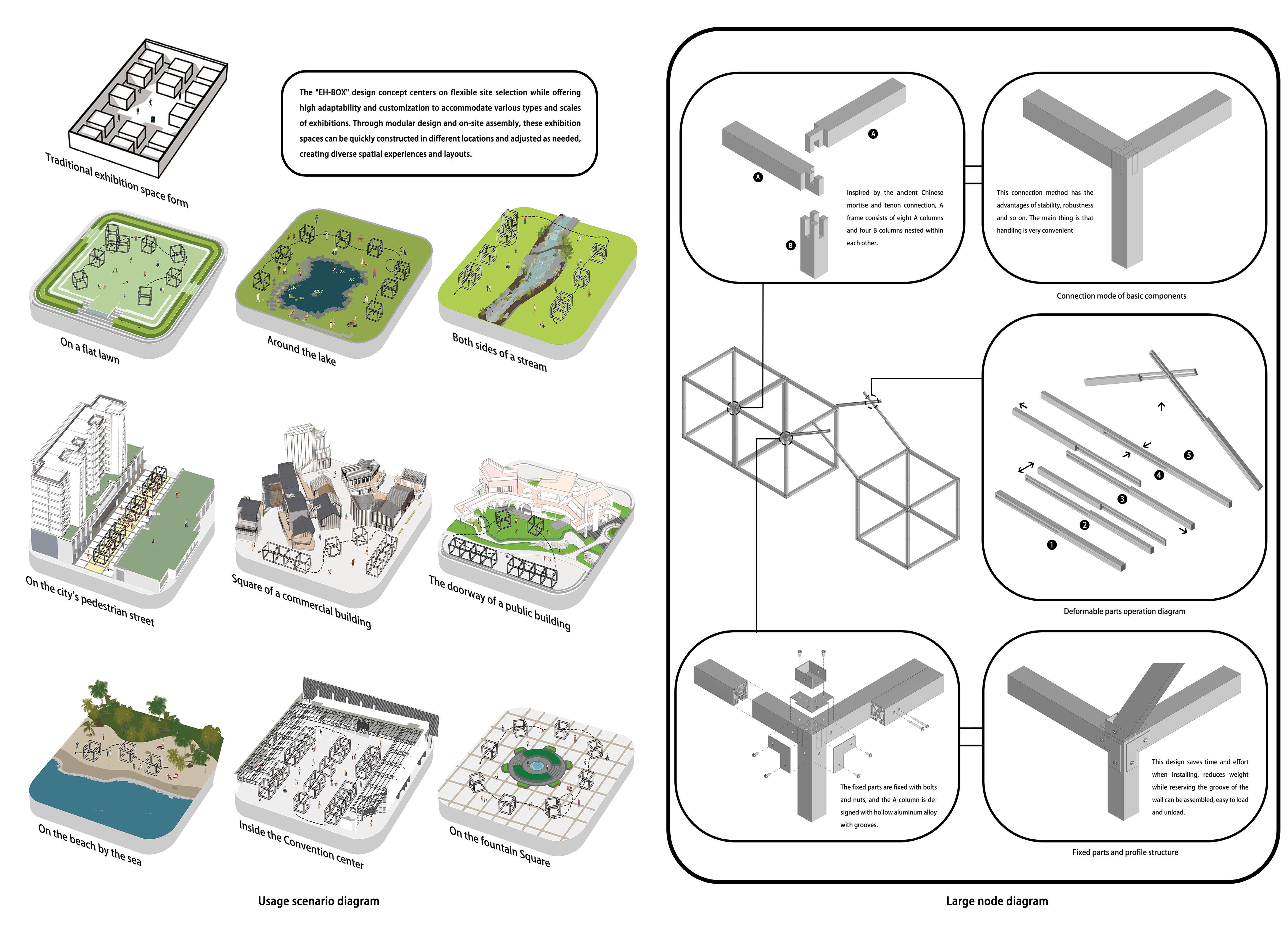 Traditional exhibition space form

The "EH-BOX" design concept centers on flexible site selection while offering high adaptability and customization to accommodate various types and scales of exhibitions. Through modular design and on-site assembly, these exhibition spaces can be quickly constructed in different locations and adjusted as needed, creating diverse spatial experiences and layouts.

On a flat lawn

Around the lake

Both sides of a stream

On the city's pedestrian street

Square of a commercial building

The doorway of a public building

On the beach by the sea

Inside the Convention center

On the fountain Square

Usage scenario diagram

A

A

B

Inspired by the ancient Chinese mortise and tenon connection, A frame consists of eight A columns and four B columns nested within each other.

This connection method has the advantages of stability, robustness and so on. The main thing is that handling is very convenient

Connection mode of basic components

1

2

3

4

5

Deformable parts operation diagram

The fixed parts are fixed with bolts and nuts, and the A-column is designed with hollow aluminum alloy with grooves.

This design saves time and effort when installing, reduces weight while reserving the groove of the wall can be assembled, easy to load and unload.

Fixed parts and profile structure

Large node diagram