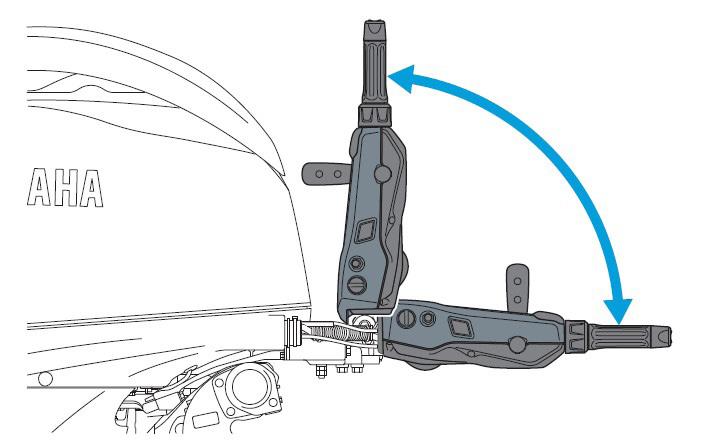 AHA