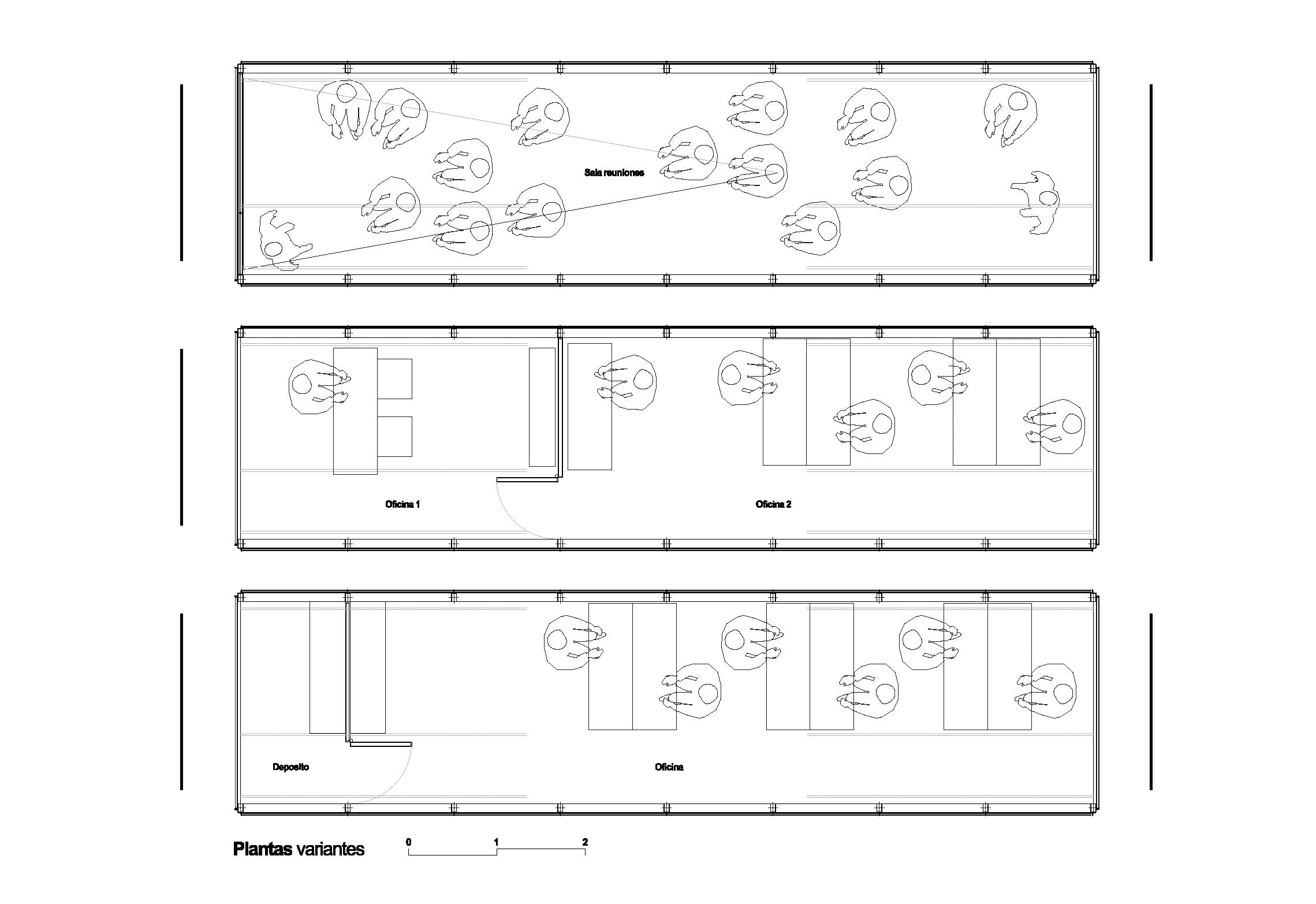 Sala reuniones

Oficina 1

Oficina 2

Deposito

Oficina

Plantas variantes

0 1 2