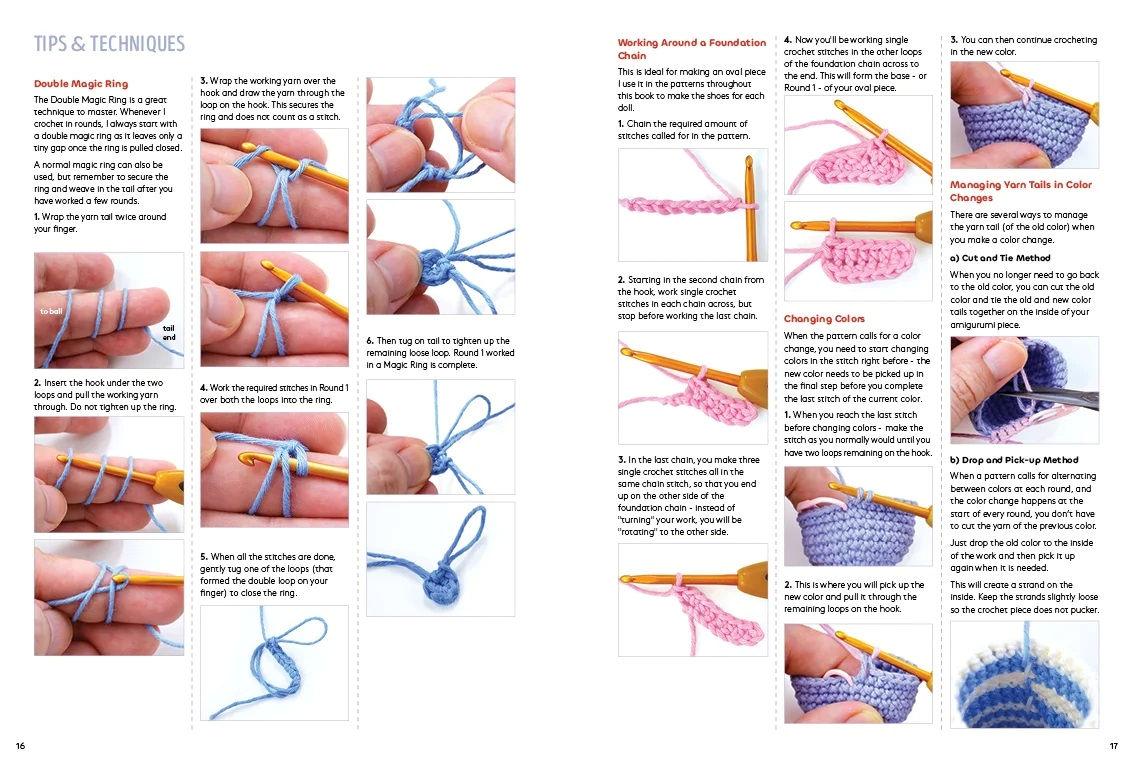 TIPS & TECHNIQUES

Double Magic Ring

The Double Magic Ring is a great technique to master. Whenever I crochet in rounds, I always start with a double magic ring as it leaves only a tiny gap once the ring is pulled closed.

A normal magic ring can also be used, but remember to secure the ring and weave in the tail after you have worked a few rounds.

1. Wrap the yarn tail twice around your finger.

to ball

tail end

2. Insert the hook under the two loops and pull the working yarn through. Do not tighten up the ring.

3. Wrap the working yarn over the hook and draw the yarn through the loop on the hook. This secures the ring and does not count as a stitch.

4. Work the required stitches in Round 1 over both the loops into the ring.

5. When all the stitches are done, gently tug one of the loops (that formed the double loop on your finger) to close the ring.

6. Then tug on tail to tighten up the remaining loose loop. Round 1 worked in a Magic Ring is complete.

16

Working Around a Foundation Chain

This is ideal for making an oval piece I use it in the patterns throughout this book to make the shoes for each doll.

1. Chain the required amount of stitches called for in the pattern.

2. Starting in the second chain from the hook, work single crochet stitches in each chain across, but stop before working the last chain.

3. In the last chain, you make three single crochet stitches all in the same chain stitch, so that you end up on the other side of the foundation chain - instead of "turning" your work, you will be "rotating" to the other side.

4. Now you'll be working single crochet stitches in the other loops of the foundation chain across to the end. This will form the base - or Round 1 - of your oval piece.

Changing Colors

When the pattern calls for a color change, you need to start changing colors in the stitch right before - the new color needs to be picked up in the final step before you complete the last stitch of the current color.

1. When you reach the last stitch before changing colors - make the stitch as you normally would until you have two loops remaining on the hook.

2. This is where you will pick up the new color and pull it through the remaining loops on the hook.

3. You can then continue crocheting in the new color.

Managing Yarn Tails in Color Changes

There are several ways to manage the yarn tail (of the old color) when you make a color change.

a) Cut and Tie Method

When you no longer need to go back to the old color, you can cut the old color and tie the old and new color tails together on the inside of your amigurumi piece.

b) Drop and Pick-up Method

When a pattern calls for alternating between colors at each round, and the color change happens at the start of every round, you don't have to cut the yarn of the previous color.

Just drop the old color to the inside of the work and then pick it up again when it is needed.

This will create a strand on the inside. Keep the strands slightly loose so the crochet piece does not pucker.

17