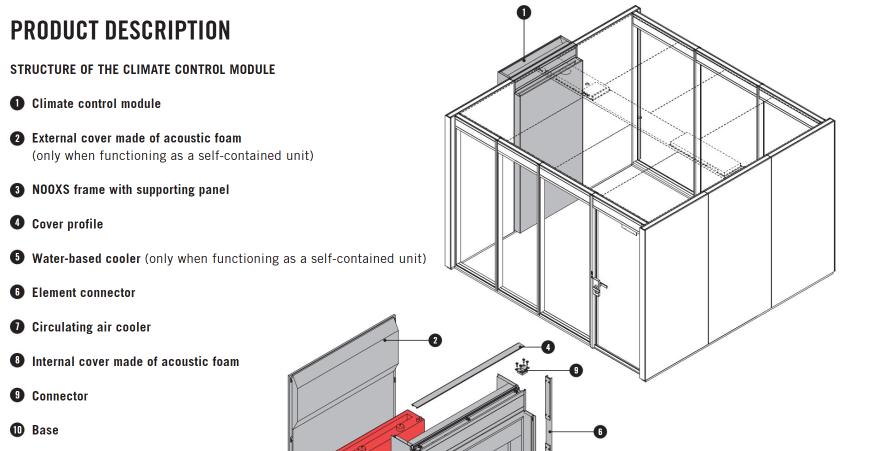 PRODUCT DESCRIPTION

STRUCTURE OF THE CLIMATE CONTROL MODULE

1 Climate control module

2 External cover made of acoustic foam
(only when functioning as a self-contained unit)

3 NOOXS frame with supporting panel

4 Cover profile

5 Water-based cooler (only when functioning as a self-contained unit)

6 Element connector

7 Circulating air cooler

8 Internal cover made of acoustic foam

9 Connector

10 Base

1

2

4

9

6