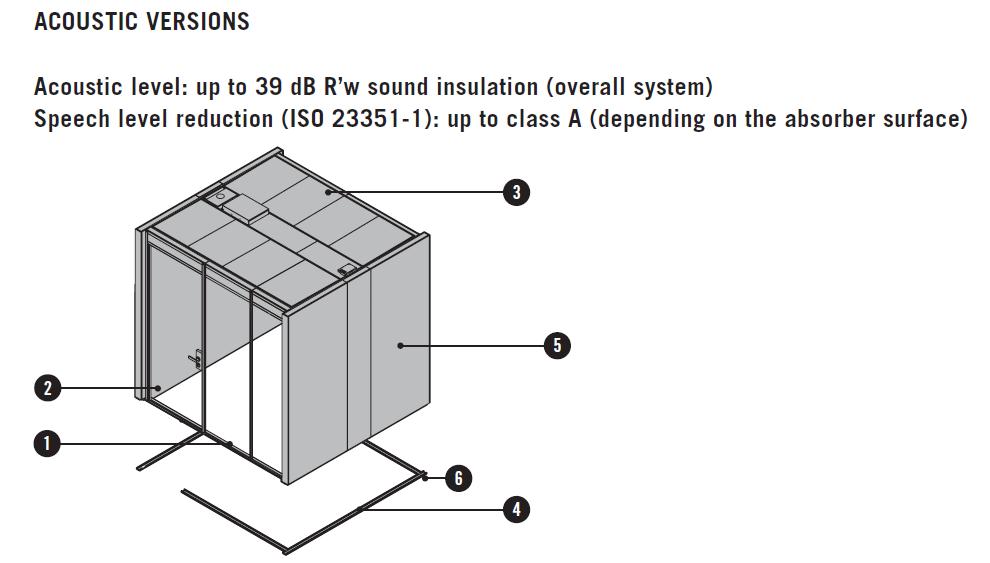 ACOUSTIC VERSIONS

Acoustic level: up to 39 dB R'w sound insulation (overall system)
Speech level reduction (ISO 23351-1): up to class A (depending on the absorber surface)

3
5
2
1
6
4