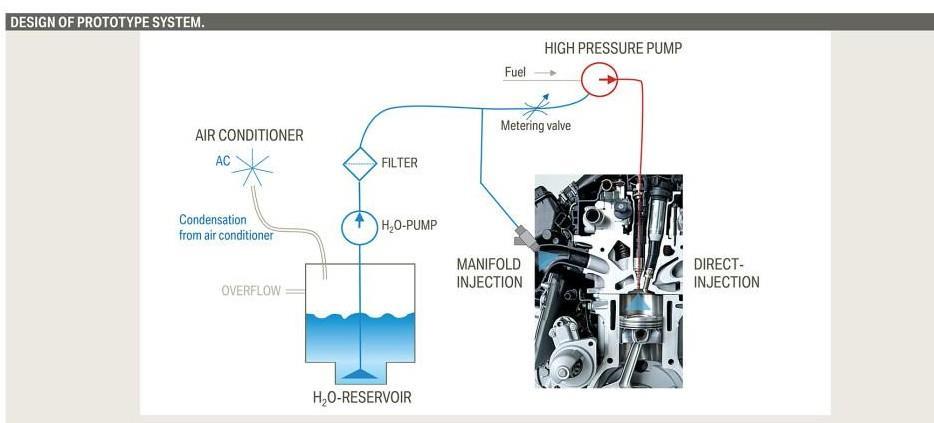 DESIGN OF PROTOTYPE SYSTEM.

HIGH PRESSURE PUMP

Fuel

Metering valve

AIR CONDITIONER

AC

FILTER

Condensation from air conditioner

$H_2O$-PUMP

OVERFLOW

MANIFOLD INJECTION

DIRECT-INJECTION

$H_2O$-RESERVOIR