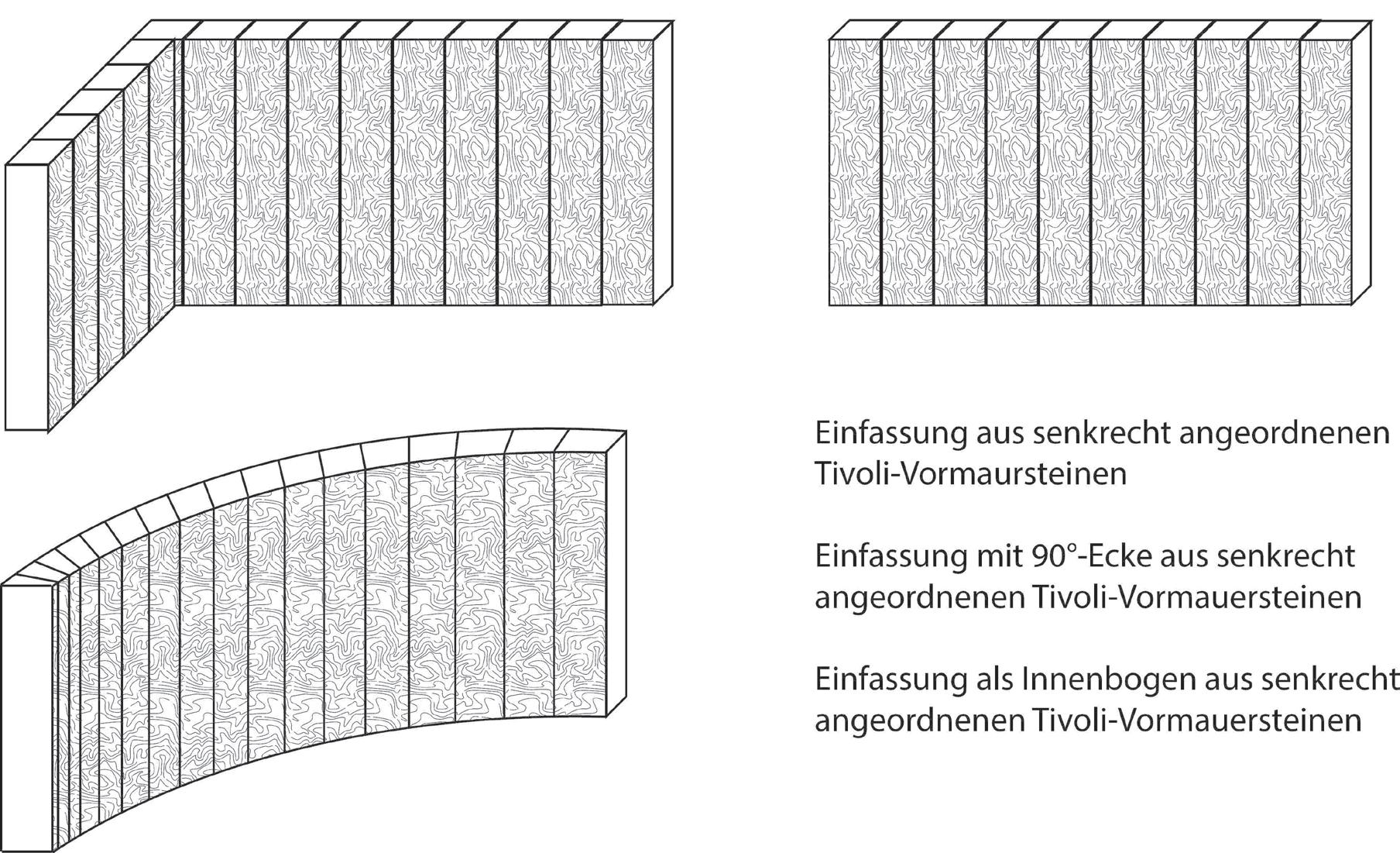 Einfassung aus senkrecht angeordnenen Tivoli-Vormaursteinen

Einfassung mit 90°-Ecke aus senkrecht angeordnenen Tivoli-Vormauersteinen

Einfassung als Innenbogen aus senkrecht angeordnenen Tivoli-Vormauersteinen