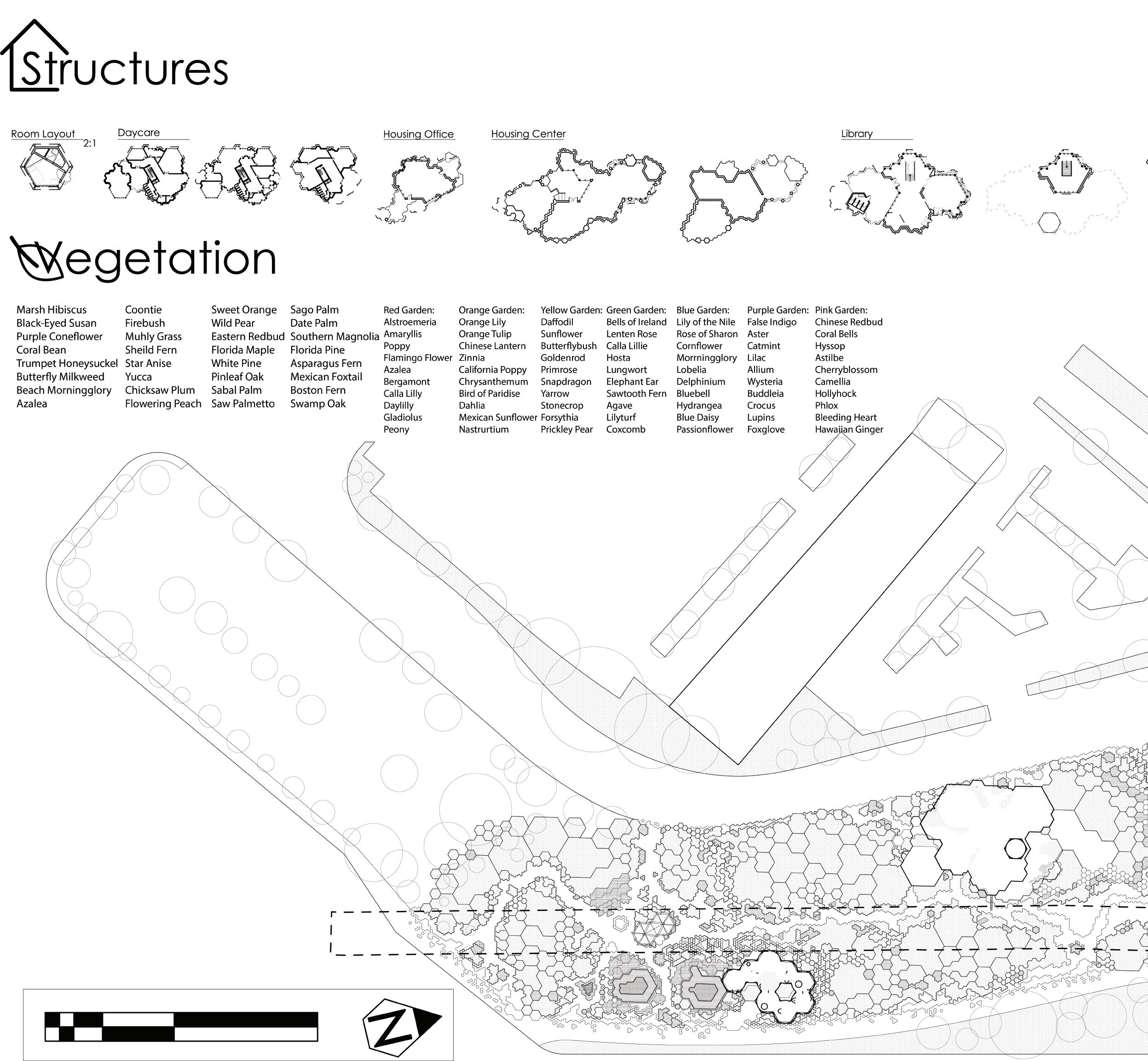 Structures

Room Layout
2:1

Daycare

Housing Office

Housing Center

Library

Vegetation

Marsh Hibiscus
Black-Eyed Susan
Purple Coneflower
Coral Bean
Trumpet Honeysuckel
Butterfly Milkweed
Beach Morningglory
Azalea

Coontie
Firebush
Muhly Grass
Sheild Fern
Star Anise
Yucca
Chicksaw Plum
Flowering Peach

Sweet Orange
Wild Pear
Eastern Redbud
Florida Maple
White Pine
Pinleaf Oak
Sabal Palm
Saw Palmetto

Sago Palm
Date Palm
Southern Magnolia
Florida Pine
Asparagus Fern
Mexican Foxtail
Boston Fern
Swamp Oak

Red Garden:
Alstroemeria
Amaryllis
Poppy
Flamingo Flower
Azalea
Bergamont
Calla Lilly
Daylilly
Gladiolus
Peony

Orange Garden:
Orange Lily
Orange Tulip
Chinese Lantern
Zinnia
California Poppy
Chrysanthemum
Bird of Paridise
Dahlia
Mexican Sunflower
Nastrurtium

Yellow Garden:
Daffodil
Sunflower
Butterflybush
Goldenrod
Primrose
Snapdragon
Yarrow
Stonecrop
Forsythia
Prickley Pear

Green Garden:
Bells of Ireland
Lenten Rose
Calla Lillie
Hosta
Lungwort
Elephant Ear
Sawtooth Fern
Agave
Lilyturf
Coxcomb

Blue Garden:
Lily of the Nile
Rose of Sharon
Cornflower
Morrningglory
Lobelia
Delphinium
Bluebell
Hydrangea
Blue Daisy
Passionflower

Purple Garden:
False Indigo
Aster
Catmint
Lilac
Allium
Wysteria
Buddleia
Crocus
Lupins
Foxglove

Pink Garden:
Chinese Redbud
Coral Bells
Hyssop
Astilbe
Cherryblossom
Camellia
Hollyhock
Phlox
Bleeding Heart
Hawaiian Ginger

Z