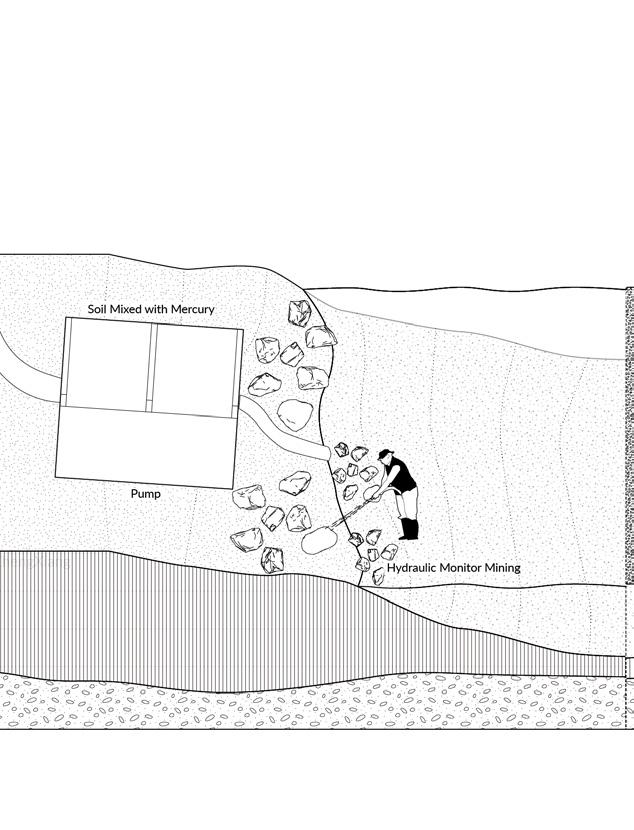 Soil Mixed with Mercury

Pump

Hydraulic Monitor Mining