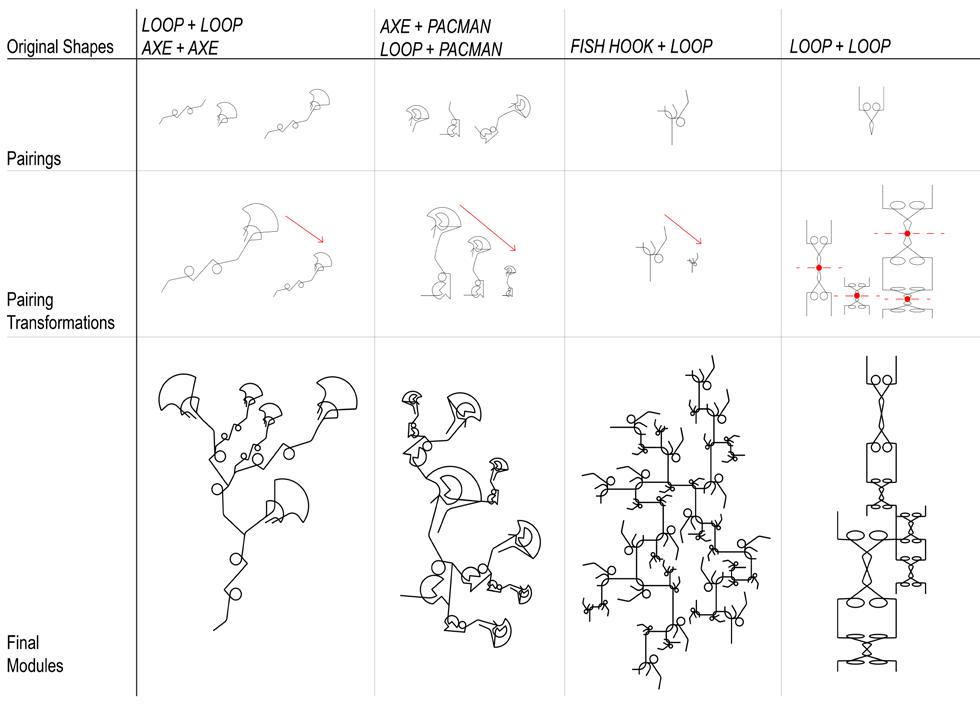 | Original Shapes | LOOP + LOOP AXE + AXE | AXE + PACMAN LOOP + PACMAN | FISH HOOK + LOOP | LOOP + LOOP |
|---|---|---|---|---|
| Pairings | | | | |
| Pairing Transformations | | | | |
| Final Modules | | | | |