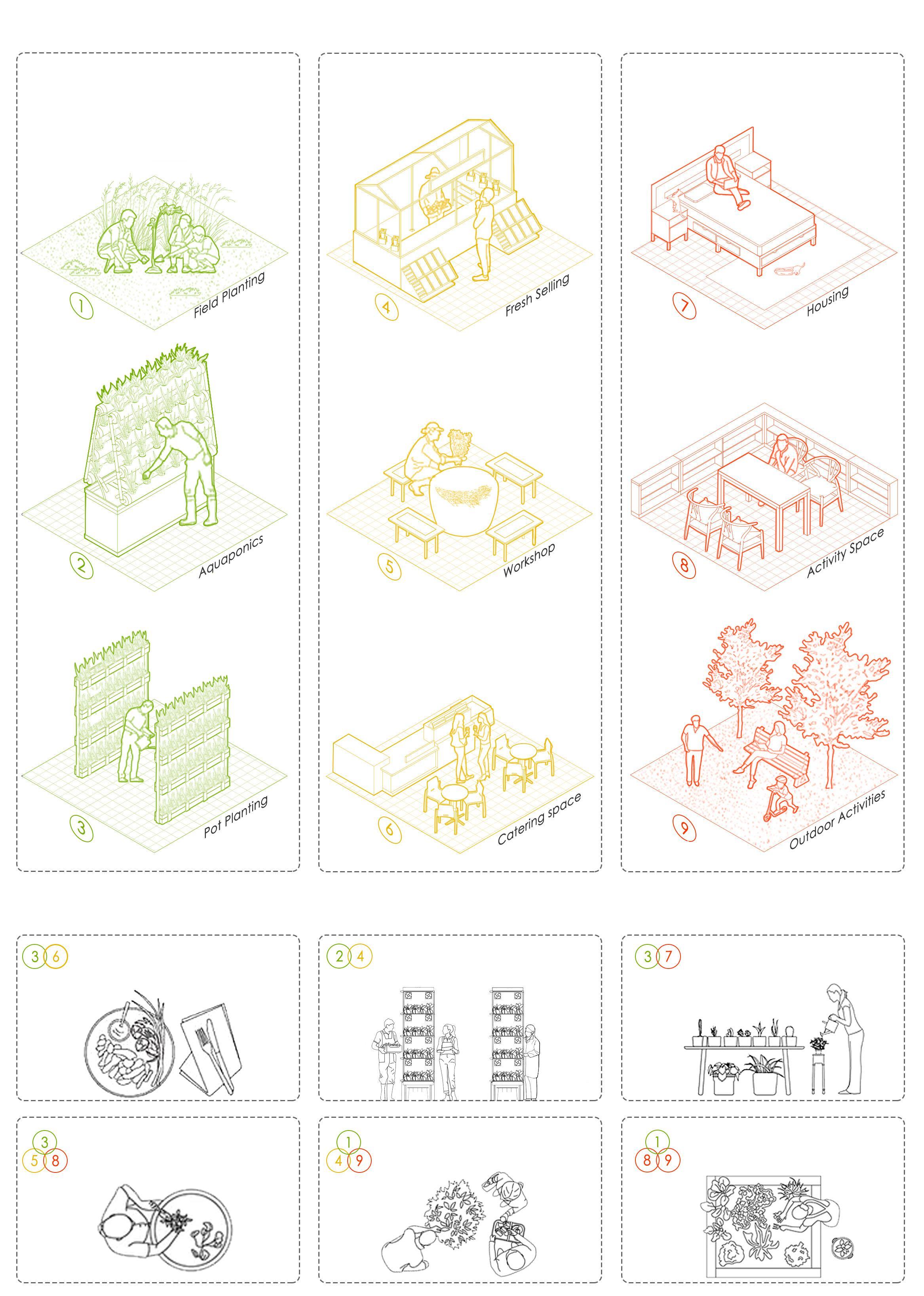 1 Field Planting

2 Aquaponics

3 Pot Planting

4 Fresh Selling

5 Workshop

6 Catering space

7 Housing

8 Activity Space

9 Outdoor Activities

3 6

2 4

3 7

3
5 8

1
4 9

1
8 9