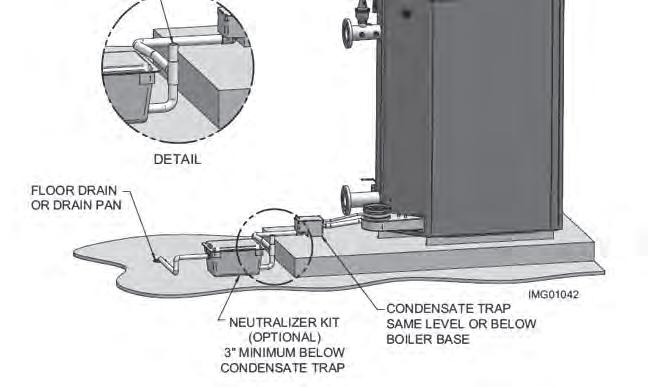 DETAIL

FLOOR DRAIN OR DRAIN PAN

IMG01042

NEUTRALIZER KIT (OPTIONAL) 3" MINIMUM BELOW CONDENSATE TRAP

CONDENSATE TRAP SAME LEVEL OR BELOW BOILER BASE