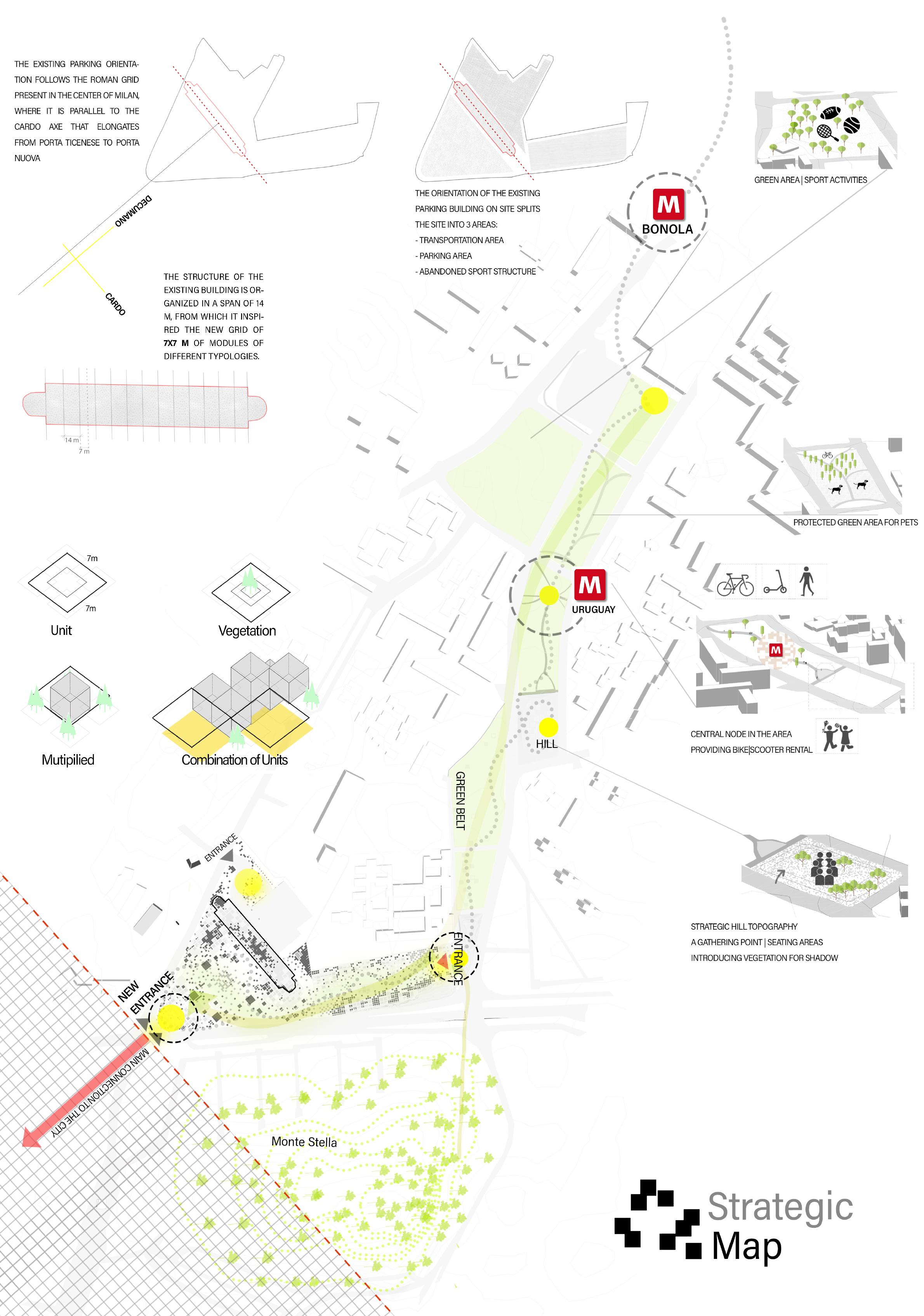 THE EXISTING PARKING ORIENTATION FOLLOWS THE ROMAN GRID PRESENT IN THE CENTER OF MILAN, WHERE IT IS PARALLEL TO THE CARDO AXE THAT ELONGATES FROM PORTA TICENESE TO PORTA NUOVA

DECUMANO

CARDO

THE STRUCTURE OF THE EXISTING BUILDING IS ORGANIZED IN A SPAN OF 14 M, FROM WHICH IT INSPIRED THE NEW GRID OF 7X7 M OF MODULES OF DIFFERENT TYPOLOGIES.

14 m
7 m

THE ORIENTATION OF THE EXISTING PARKING BUILDING ON SITE SPLITS THE SITE INTO 3 AREAS:
- TRANSPORTATION AREA
- PARKING AREA
- ABANDONED SPORT STRUCTURE

M
BONOLA

GREEN AREA | SPORT ACTIVITIES

PROTECTED GREEN AREA FOR PETS

7m
7m
Unit

Vegetation

Mutipilied

Combination of Units

M
URUGUAY

M

CENTRAL NODE IN THE AREA
PROVIDING BIKE|SCOOTER RENTAL

HILL

GREEN BELT

STRATEGIC HILL TOPOGRAPHY
A GATHERING POINT | SEATING AREAS
INTRODUCING VEGETATION FOR SHADOW

ENTRANCE

ENTRANCE

NEW ENTRANCE

MAIN CONNECTION TO THE CITY

Monte Stella

Strategic Map