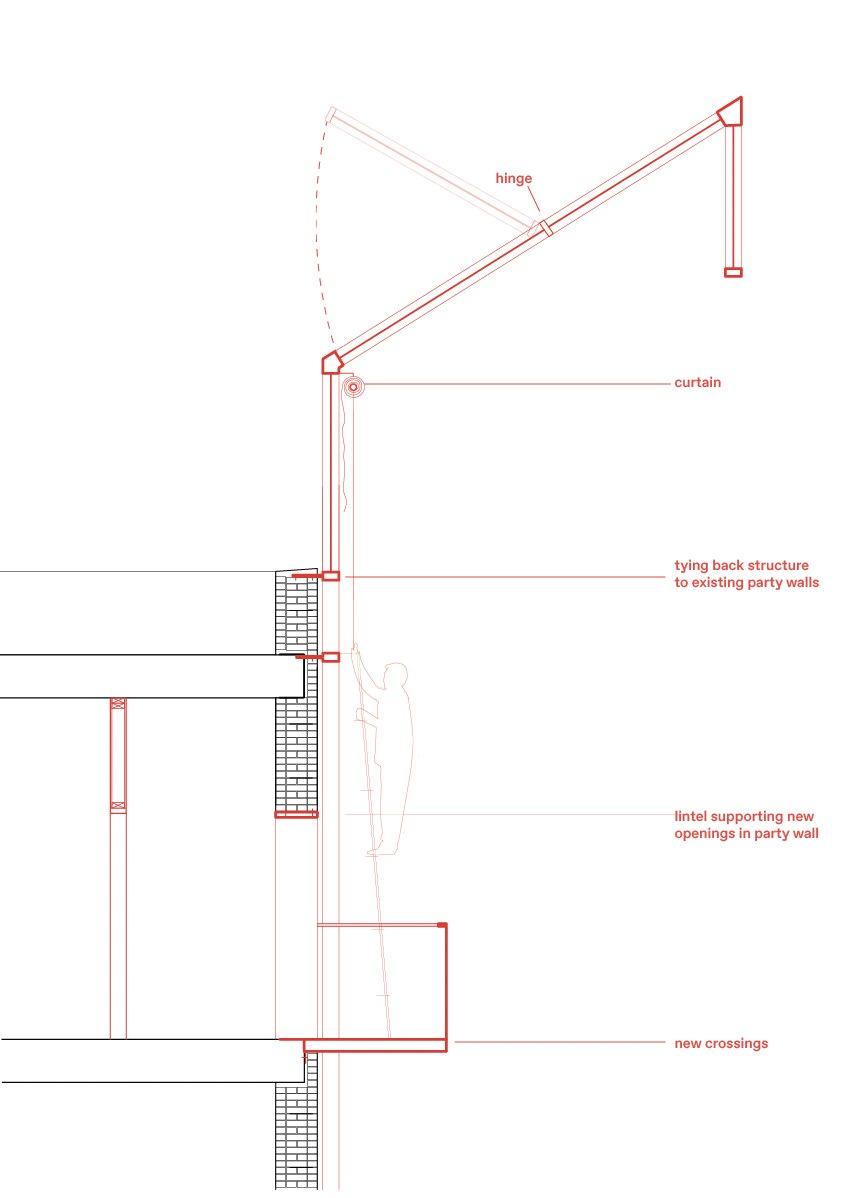 hinge

curtain

tying back structure to existing party walls

lintel supporting new openings in party wall

new crossings