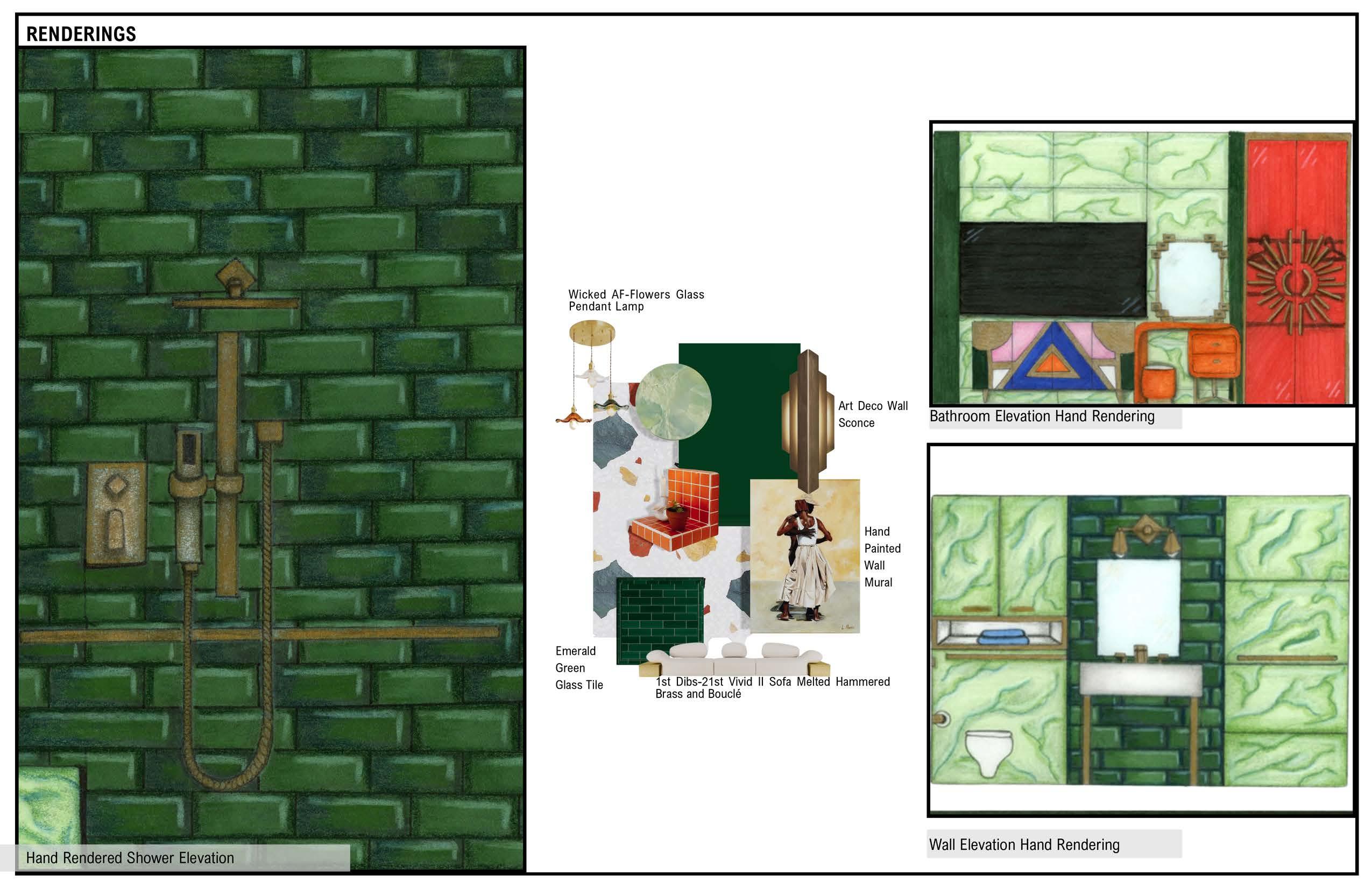 RENDERINGS

Hand Rendered Shower Elevation

Wicked AF-Flowers Glass Pendant Lamp

Art Deco Wall Sconce

Hand Painted Wall Mural

Emerald Green Glass Tile

1st Dibs-21st Vivid II Sofa Melted Hammered Brass and Bouclé

Bathroom Elevation Hand Rendering

Wall Elevation Hand Rendering