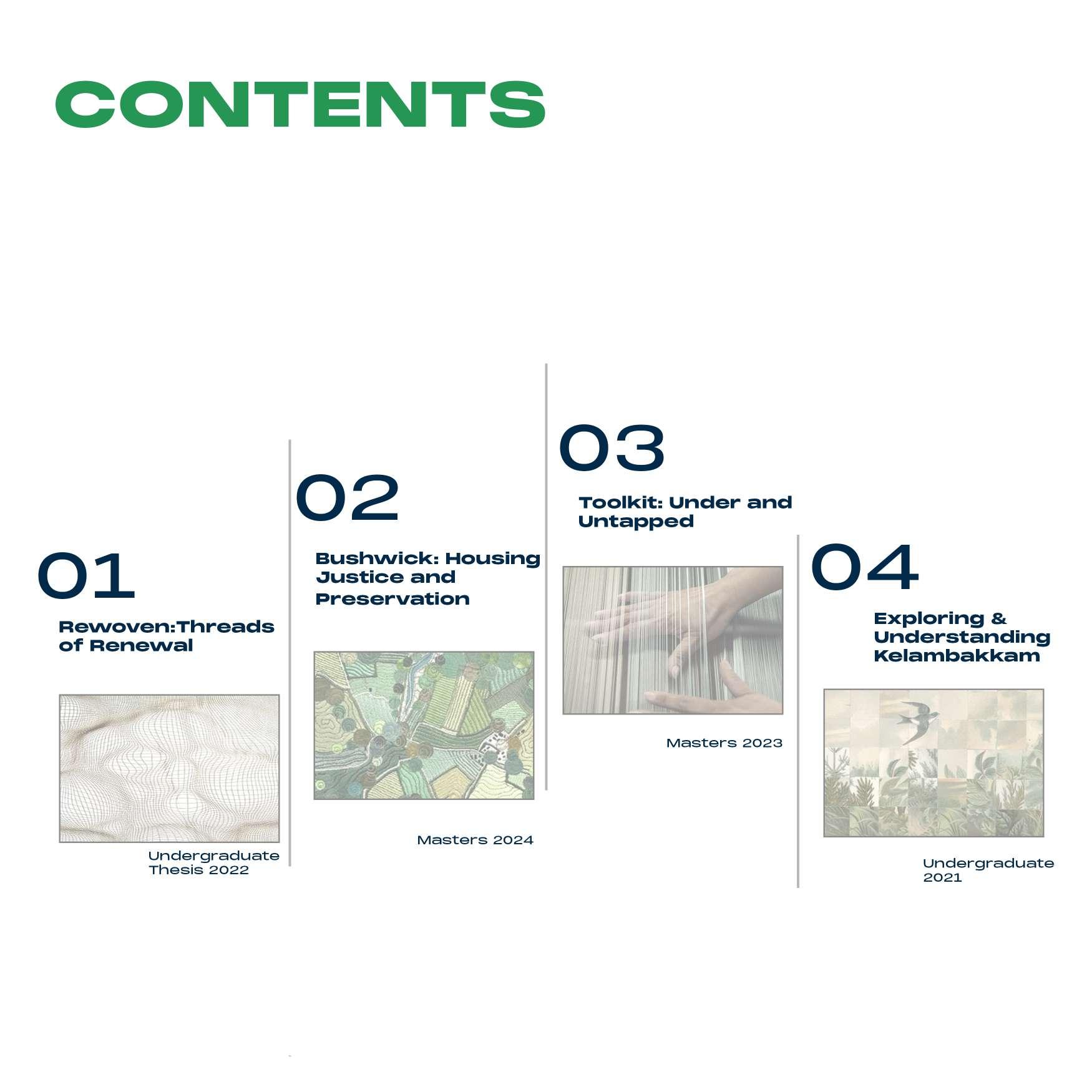 CONTENTS

01

Rewoven:Threads of Renewal

Undergraduate Thesis 2022

02

Bushwick: Housing Justice and Preservation

Masters 2024

03

Toolkit: Under and Untapped

Masters 2023

04

Exploring & Understanding Kelambakkam

Undergraduate 2021