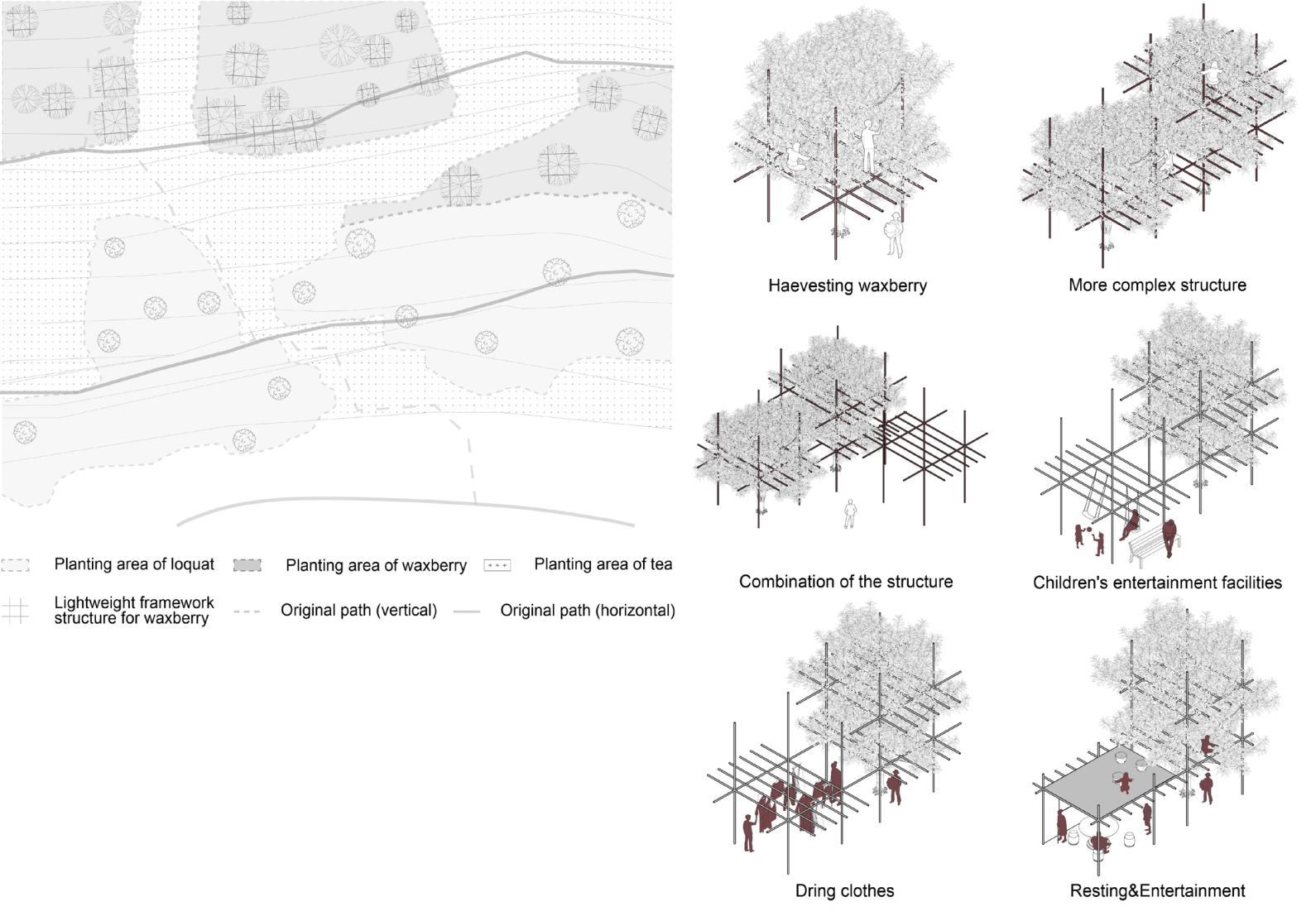 Planting area of loquat
Planting area of waxberry
Planting area of tea
Lightweight framework structure for waxberry
Original path (vertical)
Original path (horizontal)

Haevesting waxberry

More complex structure

Combination of the structure

Children's entertainment facilities

Dring clothes

Resting&Entertainment