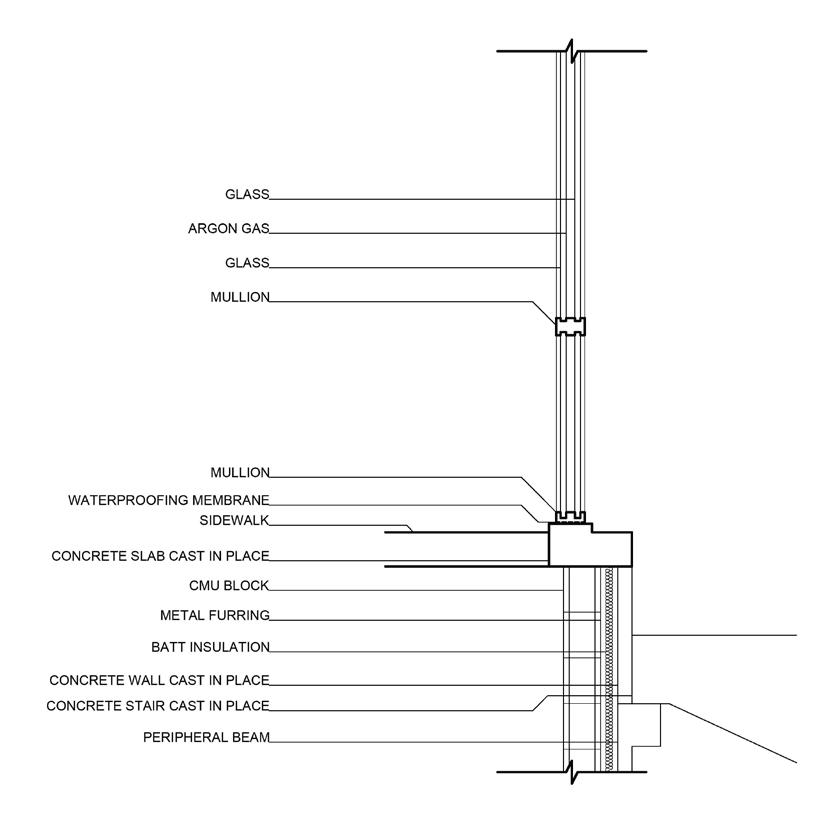 GLASS
ARGON GAS
GLASS
MULLION
MULLION
WATERPROOFING MEMBRANE
SIDEWALK
CONCRETE SLAB CAST IN PLACE
CMU BLOCK
METAL FURRING
BATT INSULATION
CONCRETE WALL CAST IN PLACE
CONCRETE STAIR CAST IN PLACE
PERIPHERAL BEAM