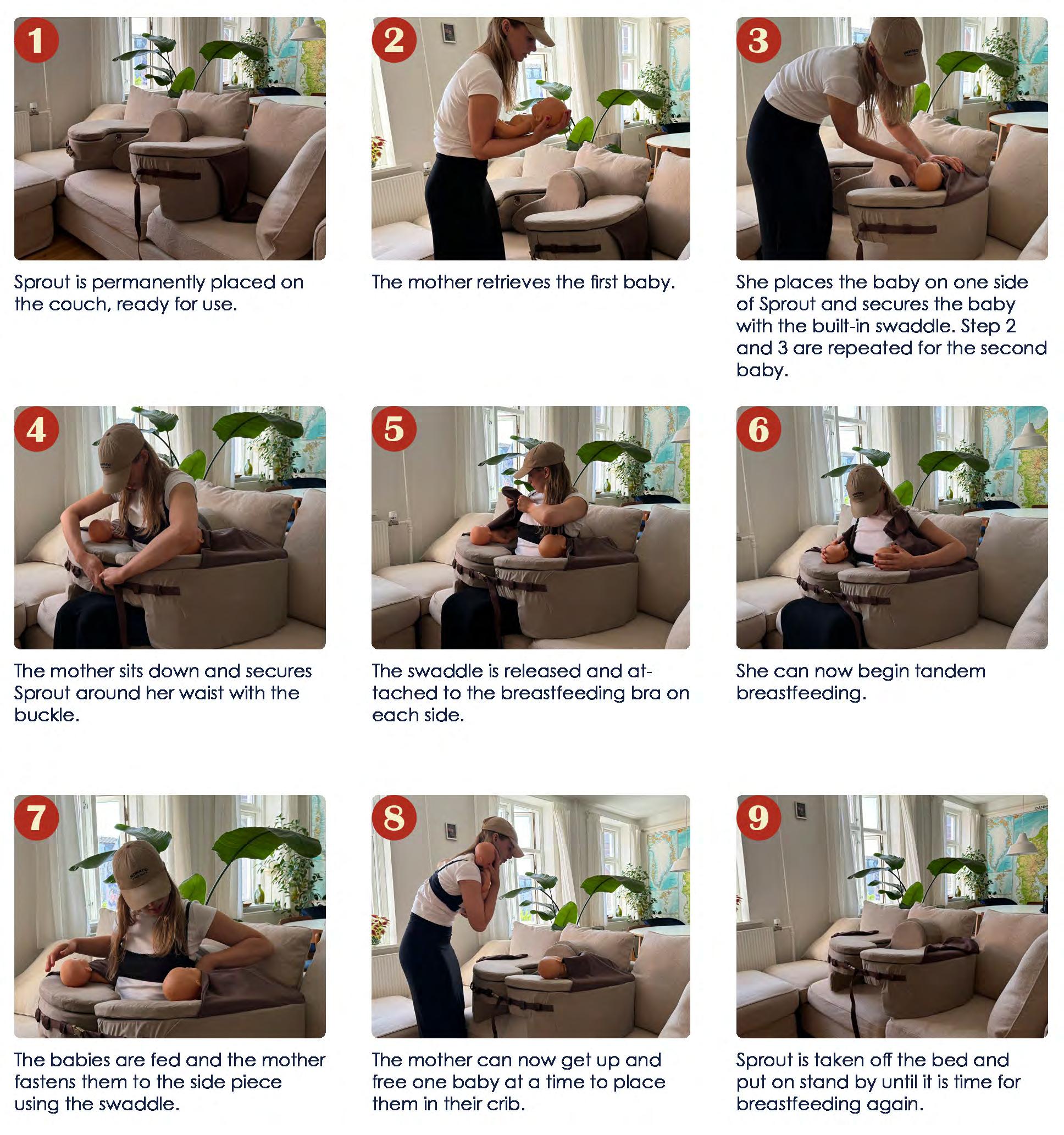 1

Sprout is permanently placed on the couch, ready for use.

2

The mother retrieves the first baby.

3

She places the baby on one side of Sprout and secures the baby with the built-in swaddle. Step 2 and 3 are repeated for the second baby.

4

The mother sits down and secures Sprout around her waist with the buckle.

5

The swaddle is released and attached to the breastfeeding bra on each side.

6

She can now begin tandem breastfeeding.

7

The babies are fed and the mother fastens them to the side piece using the swaddle.

8

The mother can now get up and free one baby at a time to place them in their crib.

9

Sprout is taken off the bed and put on stand by until it is time for breastfeeding again.