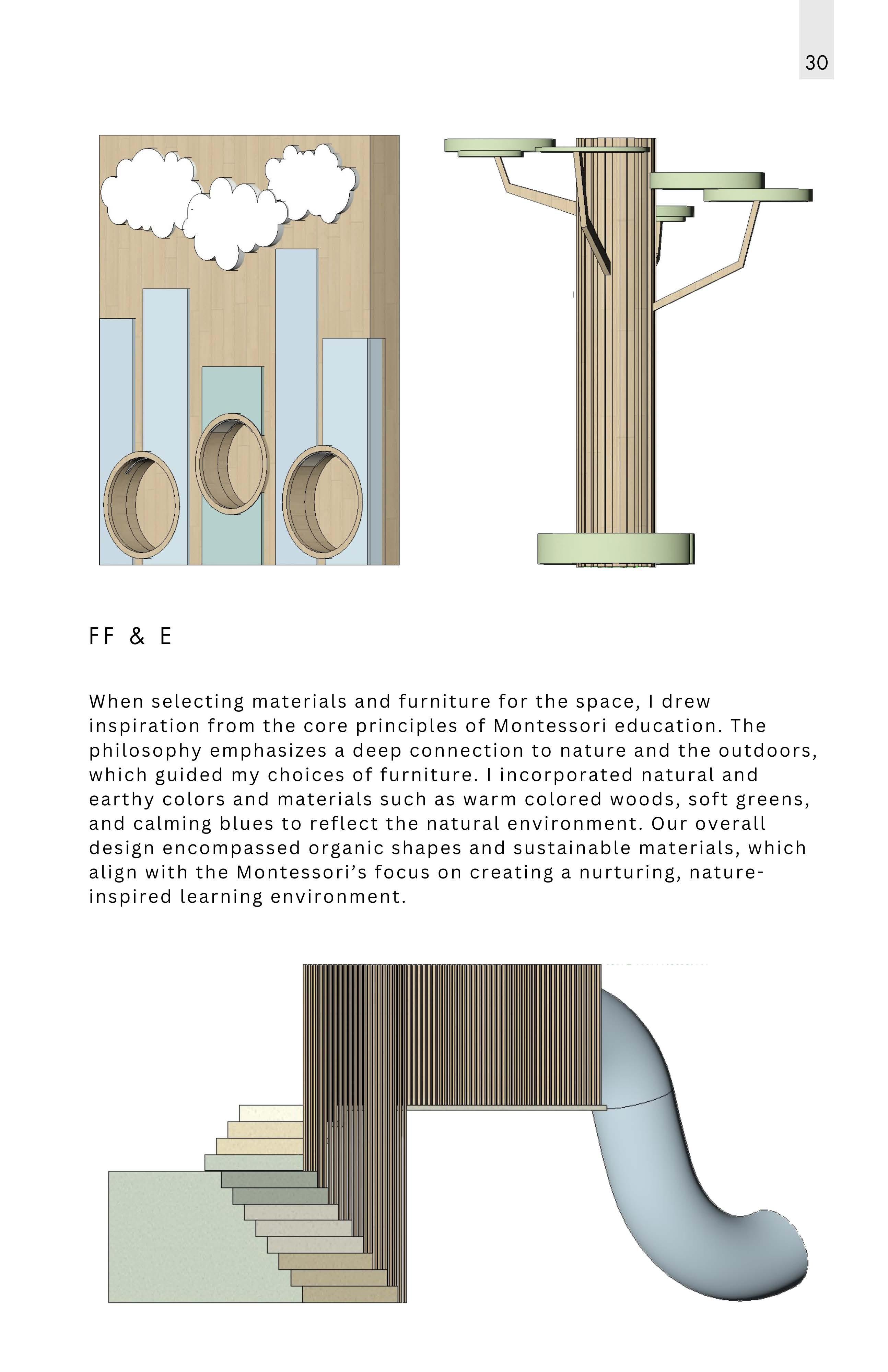 30

FF & E

When selecting materials and furniture for the space, I drew inspiration from the core principles of Montessori education. The philosophy emphasizes a deep connection to nature and the outdoors, which guided my choices of furniture. I incorporated natural and earthy colors and materials such as warm colored woods, soft greens, and calming blues to reflect the natural environment. Our overall design encompassed organic shapes and sustainable materials, which align with the Montessori's focus on creating a nurturing, nature-inspired learning environment.