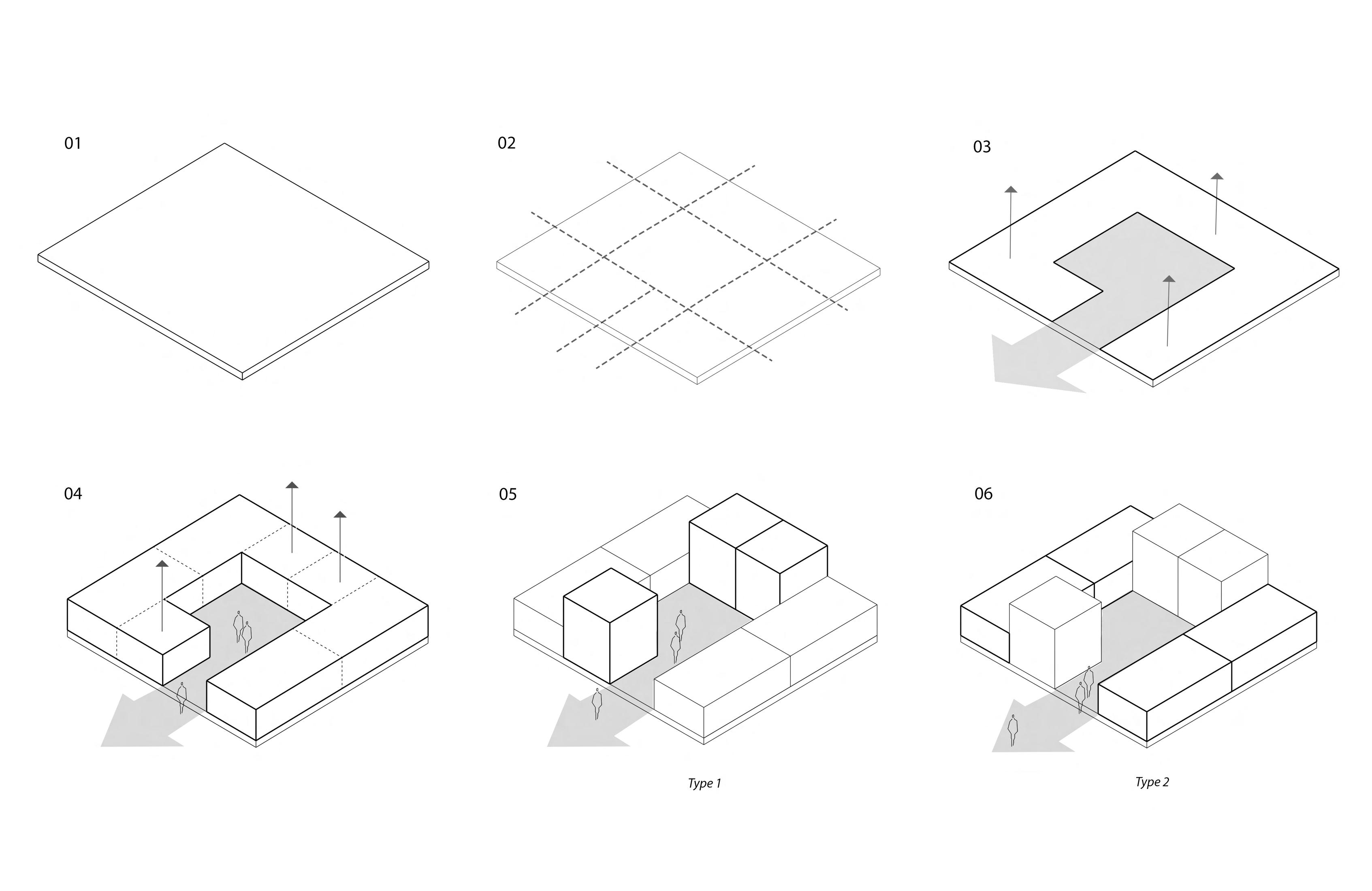 01

02

03

04

05

06

Type 1

Type 2