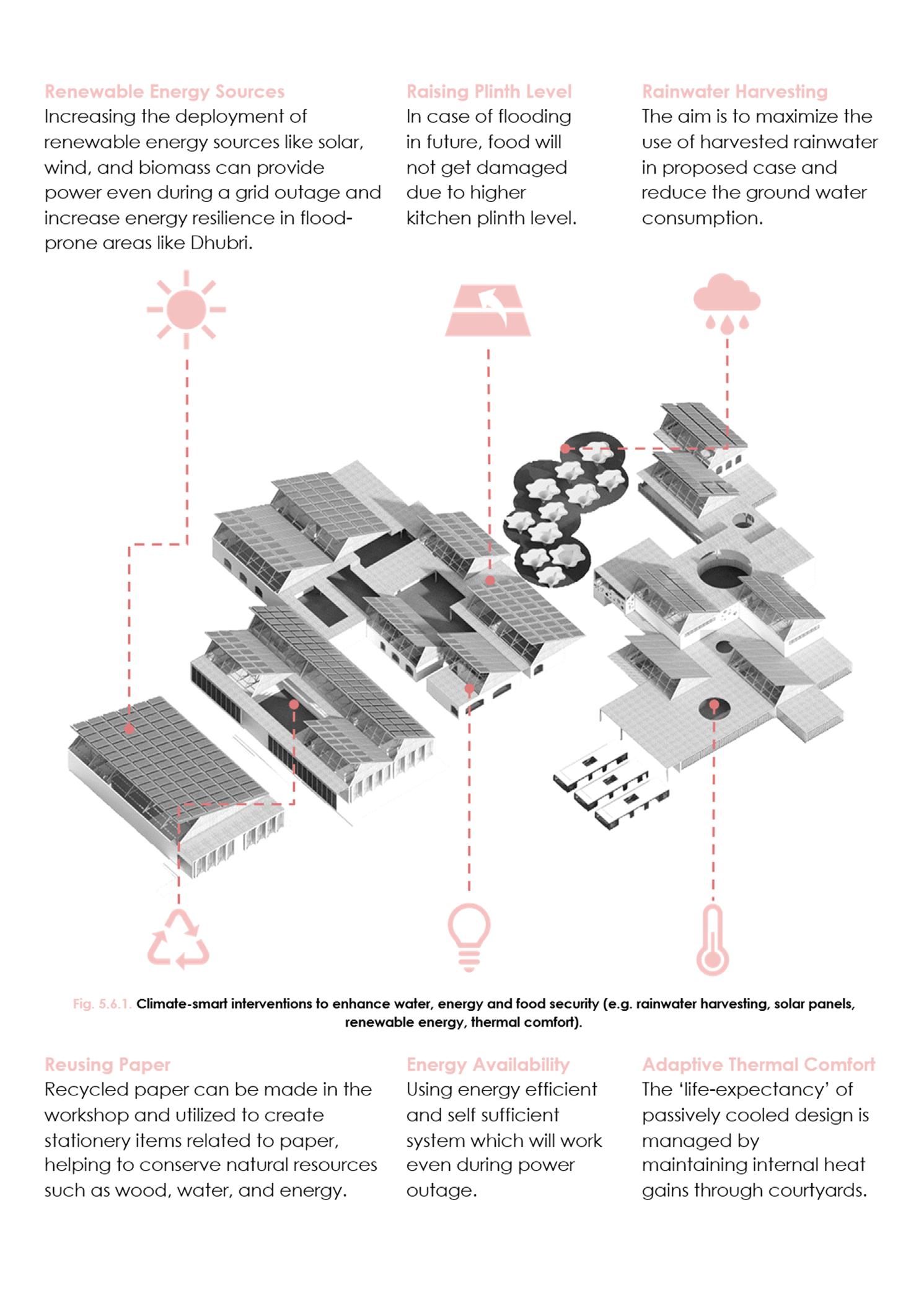 Renewable Energy Sources
Increasing the deployment of renewable energy sources like solar, wind, and biomass can provide power even during a grid outage and increase energy resilience in flood-prone areas like Dhubri.

Raising Plinth Level
In case of flooding in future, food will not get damaged due to higher kitchen plinth level.

Rainwater Harvesting
The aim is to maximize the use of harvested rainwater in proposed case and reduce the ground water consumption.

Fig. 5.6.1. Climate-smart interventions to enhance water, energy and food security (e.g. rainwater harvesting, solar panels, renewable energy, thermal comfort).

Reusing Paper
Recycled paper can be made in the workshop and utilized to create stationery items related to paper, helping to conserve natural resources such as wood, water, and energy.

Energy Availability
Using energy efficient and self sufficient system which will work even during power outage.

Adaptive Thermal Comfort
The 'life-expectancy' of passively cooled design is managed by maintaining internal heat gains through courtyards.