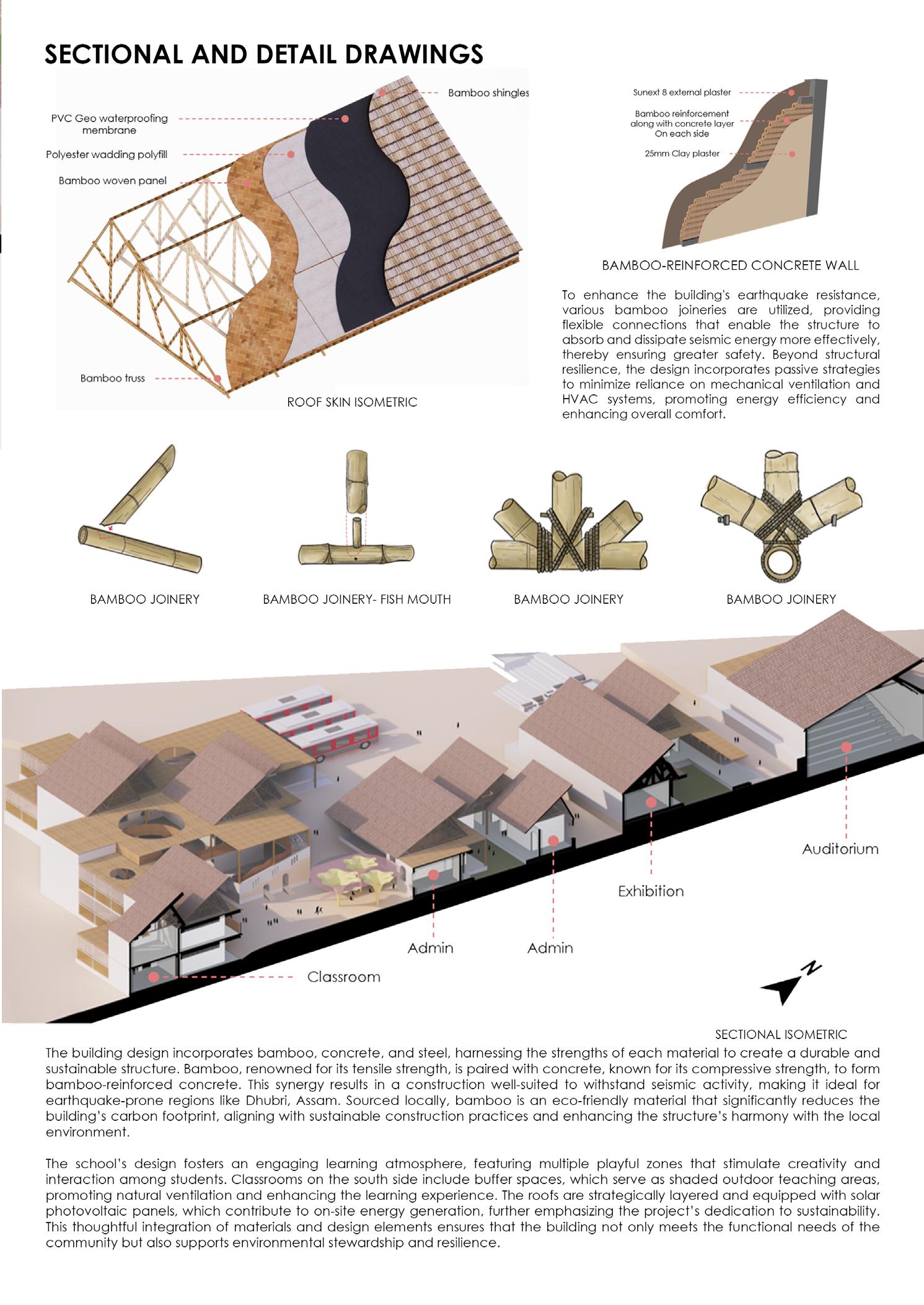 SECTIONAL AND DETAIL DRAWINGS

Bamboo shingles

PVC Geo waterproofing membrane

Polyester wadding polyfill

Bamboo woven panel

Bamboo truss

ROOF SKIN ISOMETRIC

Sunext 8 external plaster

Bamboo reinforcement along with concrete layer On each side

25mm Clay plaster

BAMBOO-REINFORCED CONCRETE WALL

To enhance the building's earthquake resistance, various bamboo joineries are utilized, providing flexible connections that enable the structure to absorb and dissipate seismic energy more effectively, thereby ensuring greater safety. Beyond structural resilience, the design incorporates passive strategies to minimize reliance on mechanical ventilation and HVAC systems, promoting energy efficiency and enhancing overall comfort.

BAMBOO JOINERY

BAMBOO JOINERY- FISH MOUTH

BAMBOO JOINERY

BAMBOO JOINERY

Auditorium

Exhibition

Admin

Admin

Classroom

N

SECTIONAL ISOMETRIC

The building design incorporates bamboo, concrete, and steel, harnessing the strengths of each material to create a durable and sustainable structure. Bamboo, renowned for its tensile strength, is paired with concrete, known for its compressive strength, to form bamboo-reinforced concrete. This synergy results in a construction well-suited to withstand seismic activity, making it ideal for earthquake-prone regions like Dhubri, Assam. Sourced locally, bamboo is an eco-friendly material that significantly reduces the building's carbon footprint, aligning with sustainable construction practices and enhancing the structure's harmony with the local environment.

The school's design fosters an engaging learning atmosphere, featuring multiple playful zones that stimulate creativity and interaction among students. Classrooms on the south side include buffer spaces, which serve as shaded outdoor teaching areas, promoting natural ventilation and enhancing the learning experience. The roofs are strategically layered and equipped with solar photovoltaic panels, which contribute to on-site energy generation, further emphasizing the project's dedication to sustainability. This thoughtful integration of materials and design elements ensures that the building not only meets the functional needs of the community but also supports environmental stewardship and resilience.