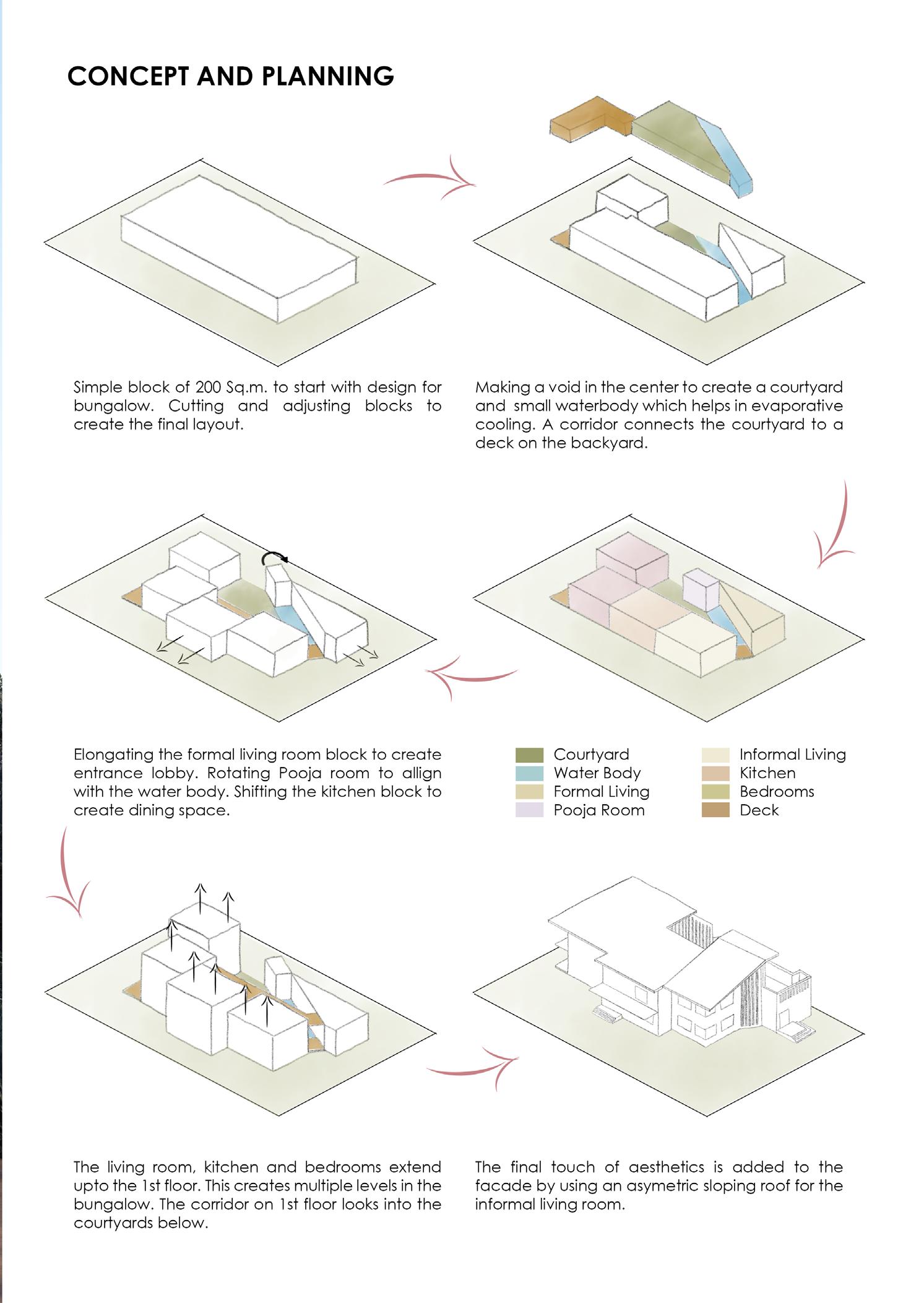 CONCEPT AND PLANNING

Simple block of 200 Sq.m. to start with design for bungalow. Cutting and adjusting blocks to create the final layout.

Making a void in the center to create a courtyard and small waterbody which helps in evaporative cooling. A corridor connects the courtyard to a deck on the backyard.

Elongating the formal living room block to create entrance lobby. Rotating Pooja room to allign with the water body. Shifting the kitchen block to create dining space.

Courtyard
Water Body
Formal Living
Pooja Room

Informal Living
Kitchen
Bedrooms
Deck

The living room, kitchen and bedrooms extend upto the 1st floor. This creates multiple levels in the bungalow. The corridor on 1st floor looks into the courtyards below.

The final touch of aesthetics is added to the facade by using an asymetric sloping roof for the informal living room.