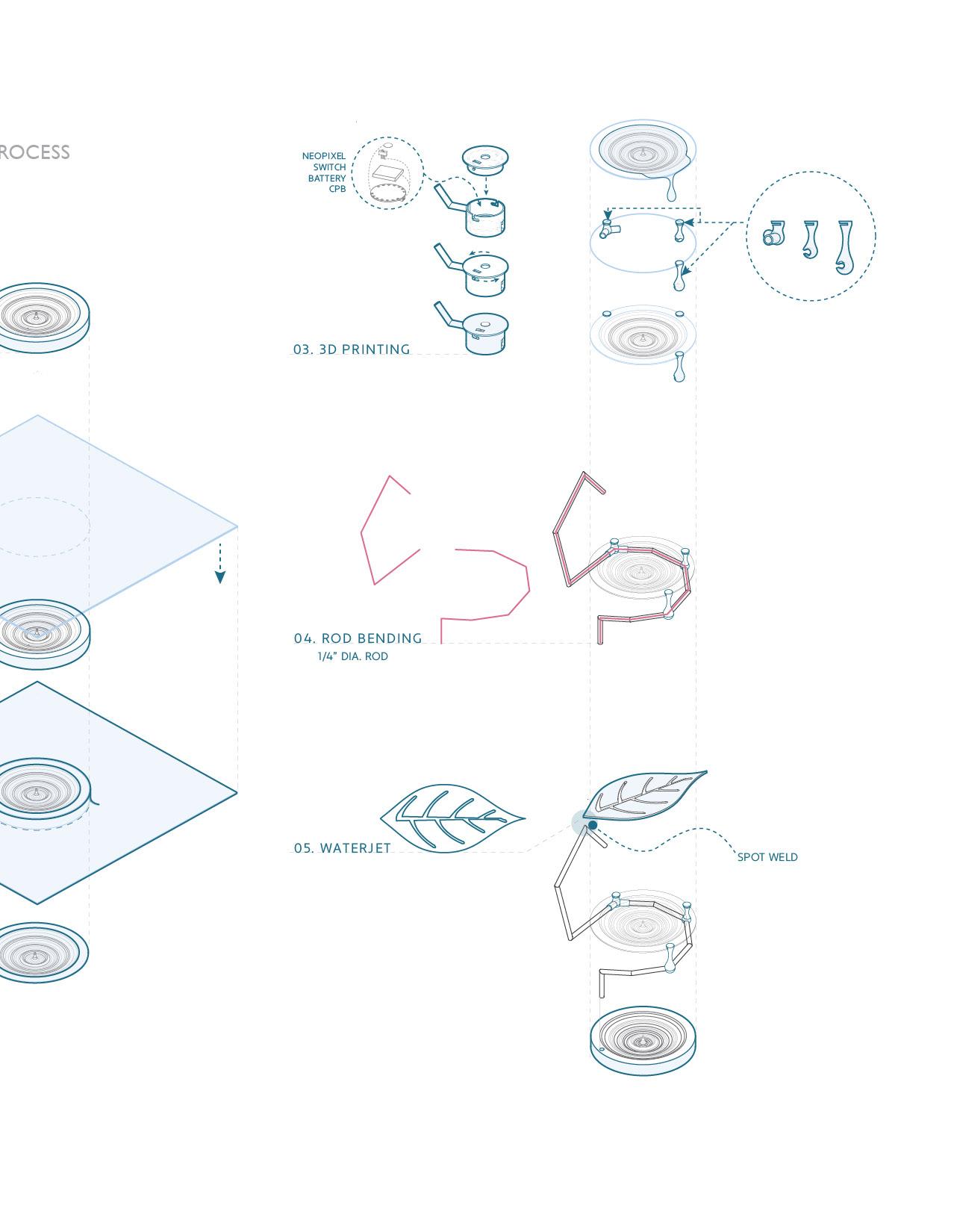 ROCESS

NEOPIXEL
SWITCH
BATTERY
CPB

03. 3D PRINTING

04. ROD BENDING
1/4" DIA. ROD

05. WATERJET

SPOT WELD