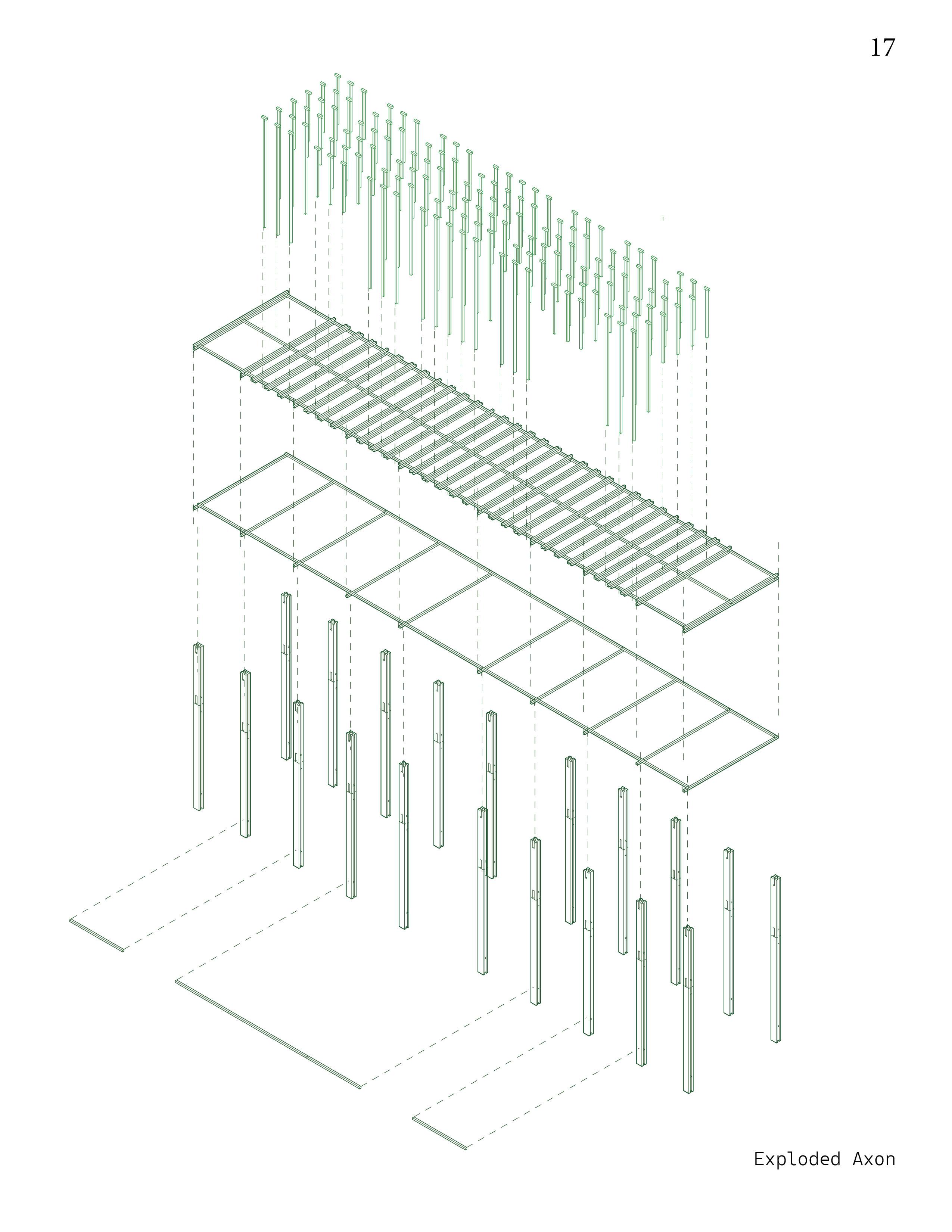 17

Exploded Axon