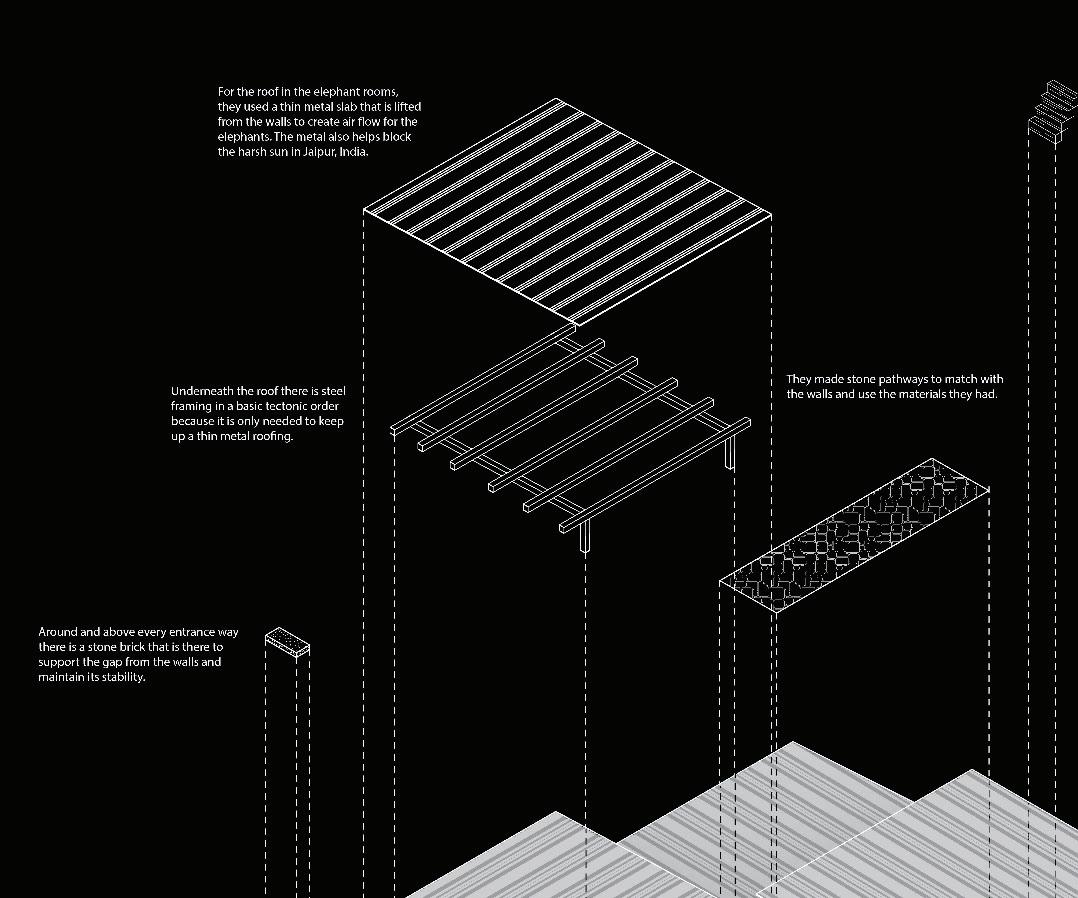 For the roof in the elephant rooms, they used a thin metal slab that is lifted from the walls to create air flow for the elephants. The metal also helps block the harsh sun in Jaipur, India.

Underneath the roof there is steel framing in a basic tectonic order because it is only needed to keep up a thin metal roofing.

They made stone pathways to match with the walls and use the materials they had.

Around and above every entrance way there is a stone brick that is there to support the gap from the walls and maintain its stability.