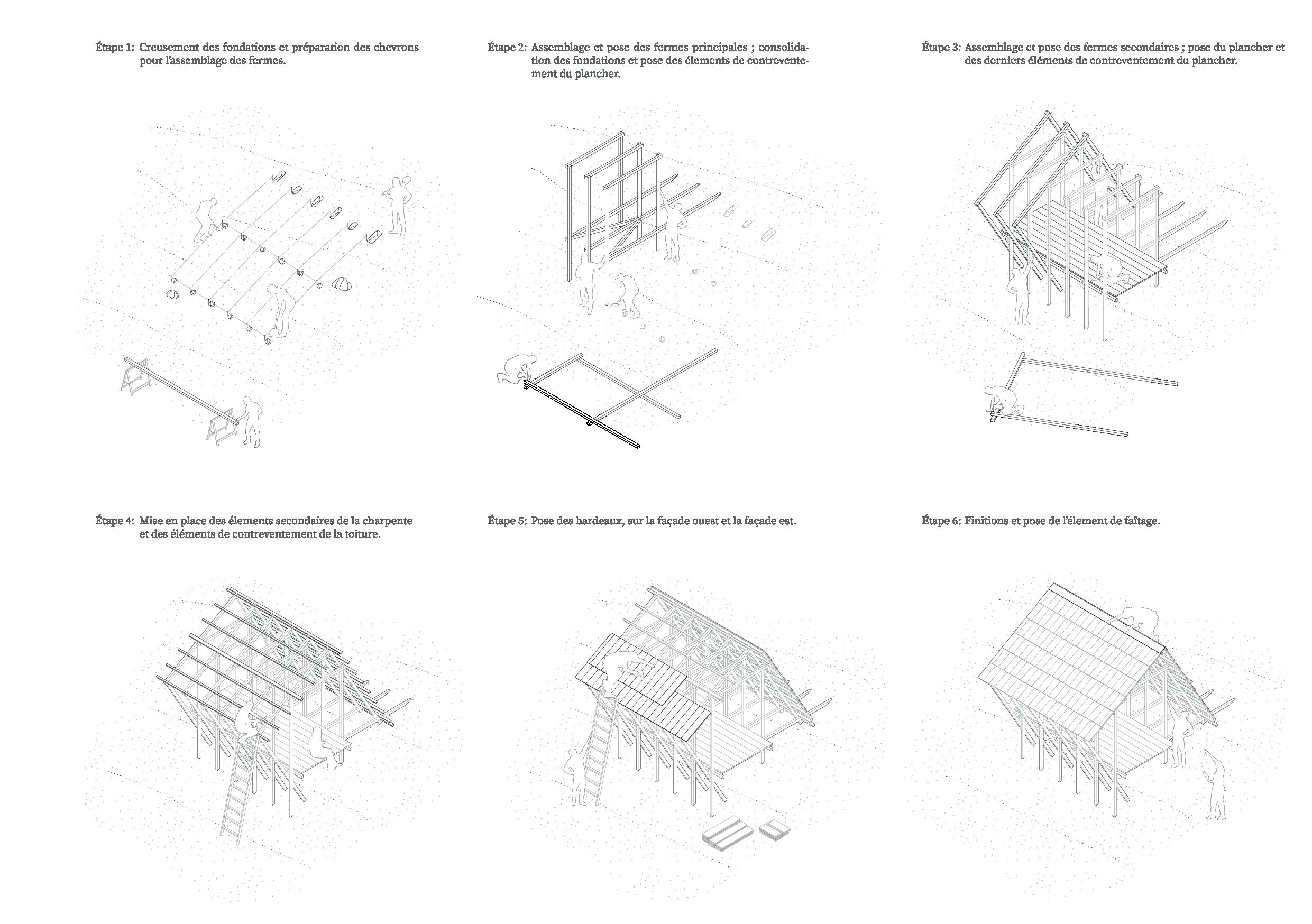 Étape 1: Creusement des fondations et préparation des chevrons pour l'assemblage des fermes.

Étape 2: Assemblage et pose des fermes principales ; consolidation des fondations et pose des élements de contreventement du plancher.

Étape 3: Assemblage et pose des fermes secondaires ; pose du plancher et des derniers éléments de contreventement du plancher.

Étape 4: Mise en place des élements secondaires de la charpente et des éléments de contreventement de la toiture.

Étape 5: Pose des bardeaux, sur la façade ouest et la façade est.

Étape 6: Finitions et pose de l'élement de faîtage.