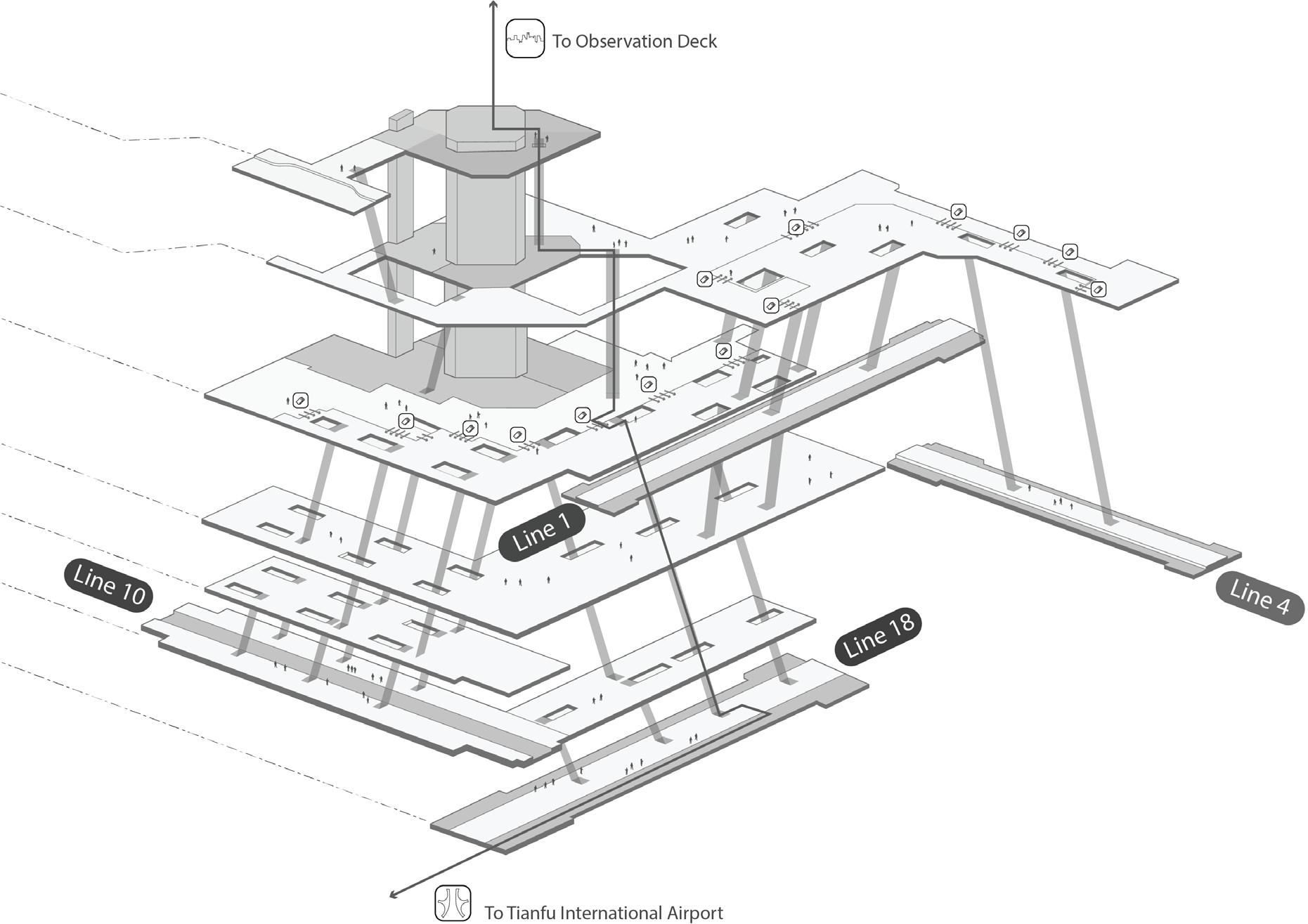 To Observation Deck

Line 1

Line 10

Line 4

Line 18

To Tianfu International Airport