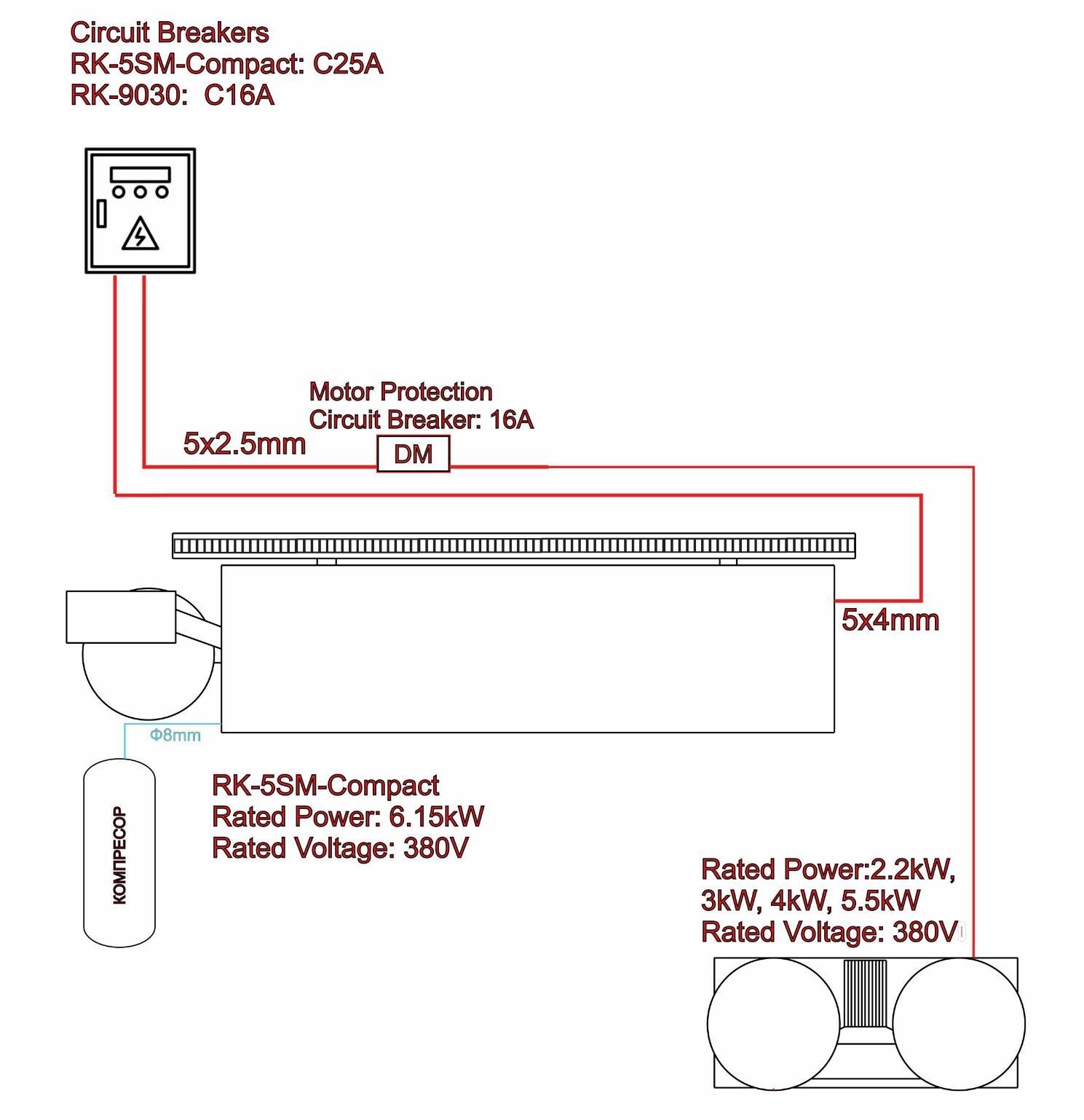 Circuit Breakers
RK-5SM-Compact: C25A
RK-9030: C16A

Motor Protection
Circuit Breaker: 16A

5x2.5mm

DM

5x4mm

Φ8mm

КОМПРЕСОР

RK-5SM-Compact
Rated Power: 6.15kW
Rated Voltage: 380V

Rated Power:2.2kW, 3kW, 4kW, 5.5kW
Rated Voltage: 380V