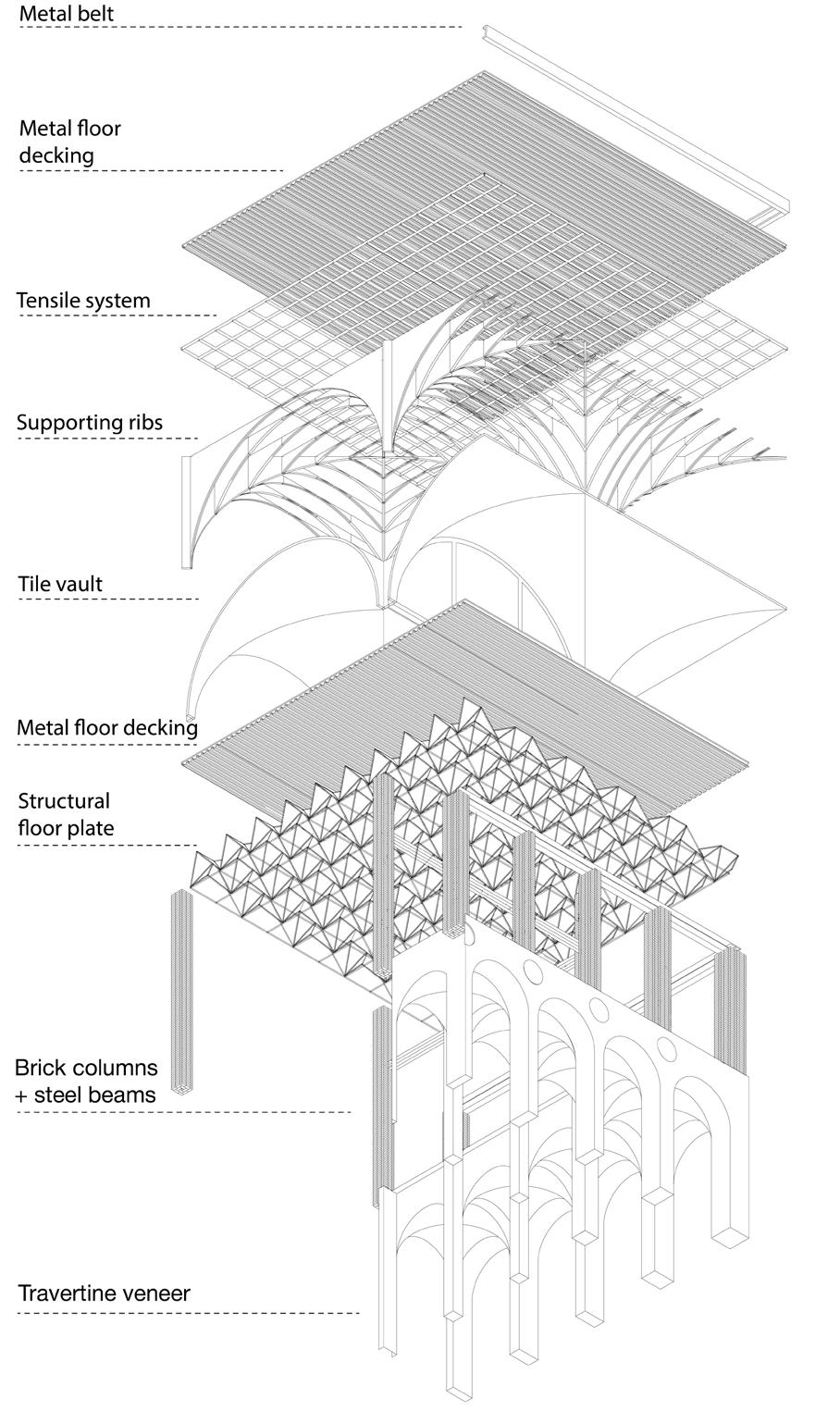 Metal belt

Metal floor decking

Tensile system

Supporting ribs

Tile vault

Metal floor decking

Structural floor plate

Brick columns + steel beams

Travertine veneer