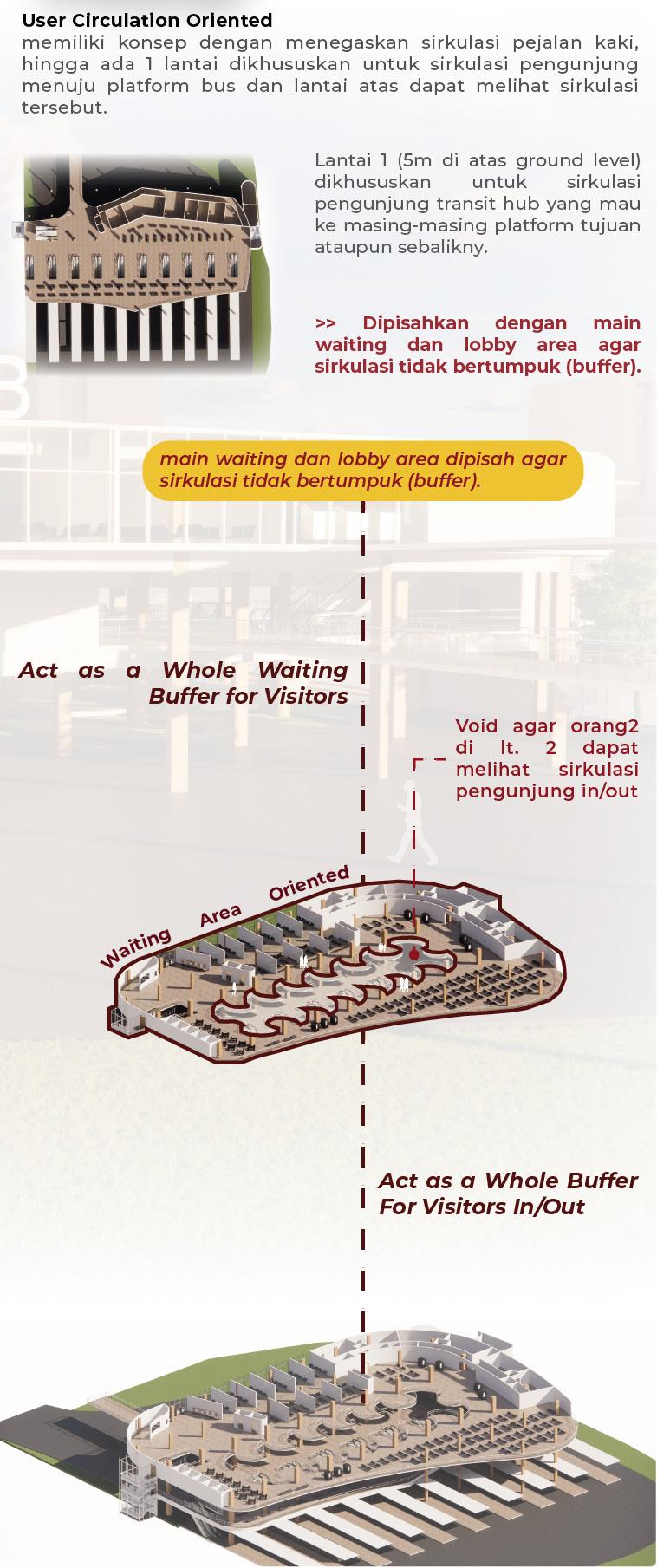 User Circulation Oriented
memiliki konsep dengan menegaskan sirkulasi pejalan kaki, hingga ada 1 lantai dikhususkan untuk sirkulasi pengunjung menuju platform bus dan lantai atas dapat melihat sirkulasi tersebut.

Lantai 1 (5m di atas ground level) dikhususkan untuk sirkulasi pengunjung transit hub yang mau ke masing-masing platform tujuan ataupun sebalikny.

>> Dipisahkan dengan main waiting dan lobby area agar sirkulasi tidak bertumpuk (buffer).

main waiting dan lobby area dipisah agar sirkulasi tidak bertumpuk (buffer).

Act as a Whole Waiting Buffer for Visitors

Void agar orang2 di lt. 2 dapat melihat sirkulasi pengunjung in/out

Waiting Area Oriented

Act as a Whole Buffer For Visitors In/Out