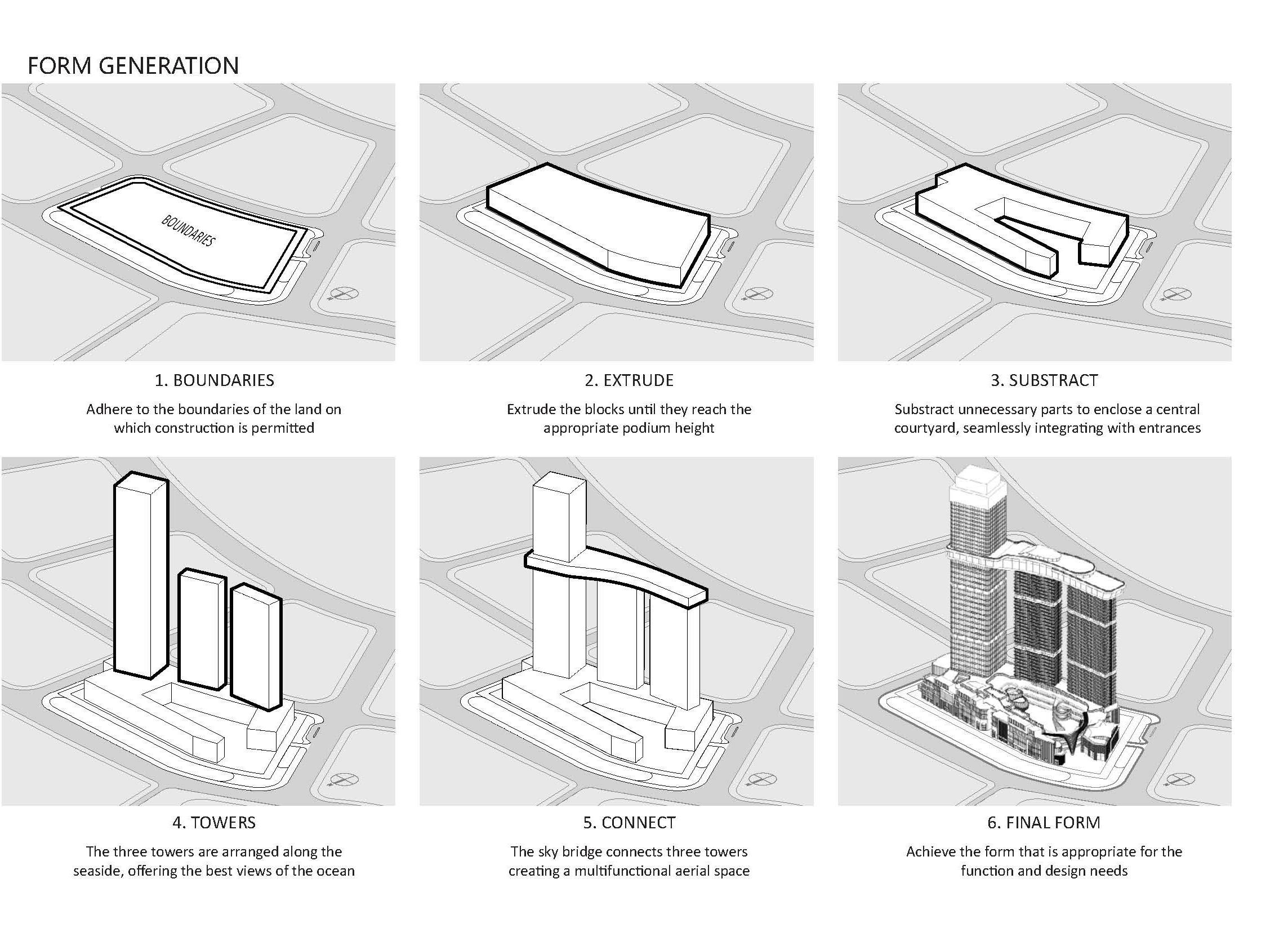 FORM GENERATION

BOUNDARIES

1. BOUNDARIES

Adhere to the boundaries of the land on which construction is permitted

2. EXTRUDE

Extrude the blocks until they reach the appropriate podium height

3. SUBSTRACT

Substract unnecessary parts to enclose a central courtyard, seamlessly integrating with entrances

4. TOWERS

The three towers are arranged along the seaside, offering the best views of the ocean

5. CONNECT

The sky bridge connects three towers creating a multifunctional aerial space

6. FINAL FORM

Achieve the form that is appropriate for the function and design needs