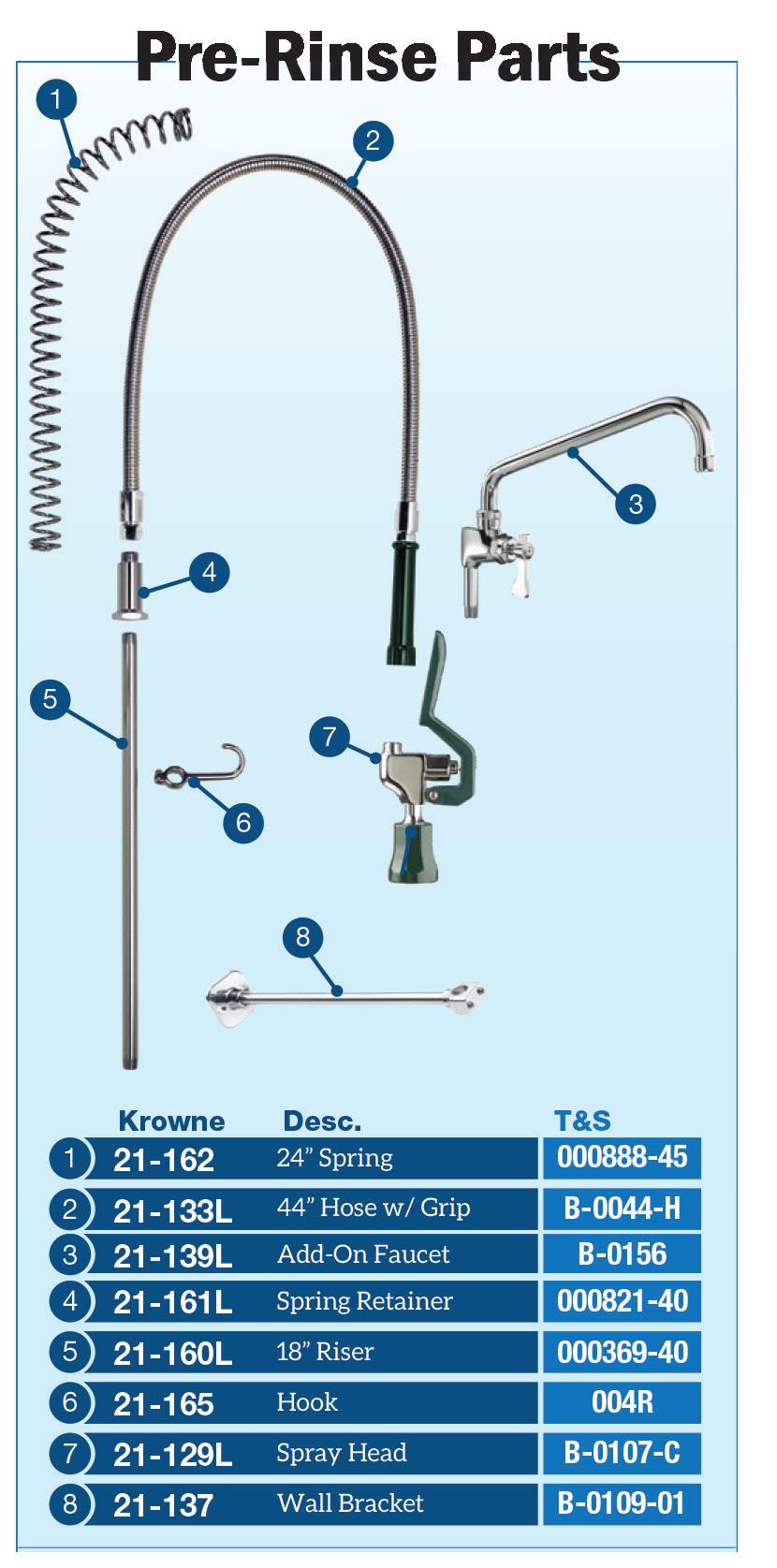 Pre-Rinse Parts

1

2

3

4

5

6

7

8

| | Krowne | Desc. | T&S |
|---|---|---|---|
| 1 | 21-162 | 24” Spring | 000888-45 |
| 2 | 21-133L | 44” Hose w/ Grip | B-0044-H |
| 3 | 21-139L | Add-On Faucet | B-0156 |
| 4 | 21-161L | Spring Retainer | 000821-40 |
| 5 | 21-160L | 18” Riser | 000369-40 |
| 6 | 21-165 | Hook | 004R |
| 7 | 21-129L | Spray Head | B-0107-C |
| 8 | 21-137 | Wall Bracket | B-0109-01 |