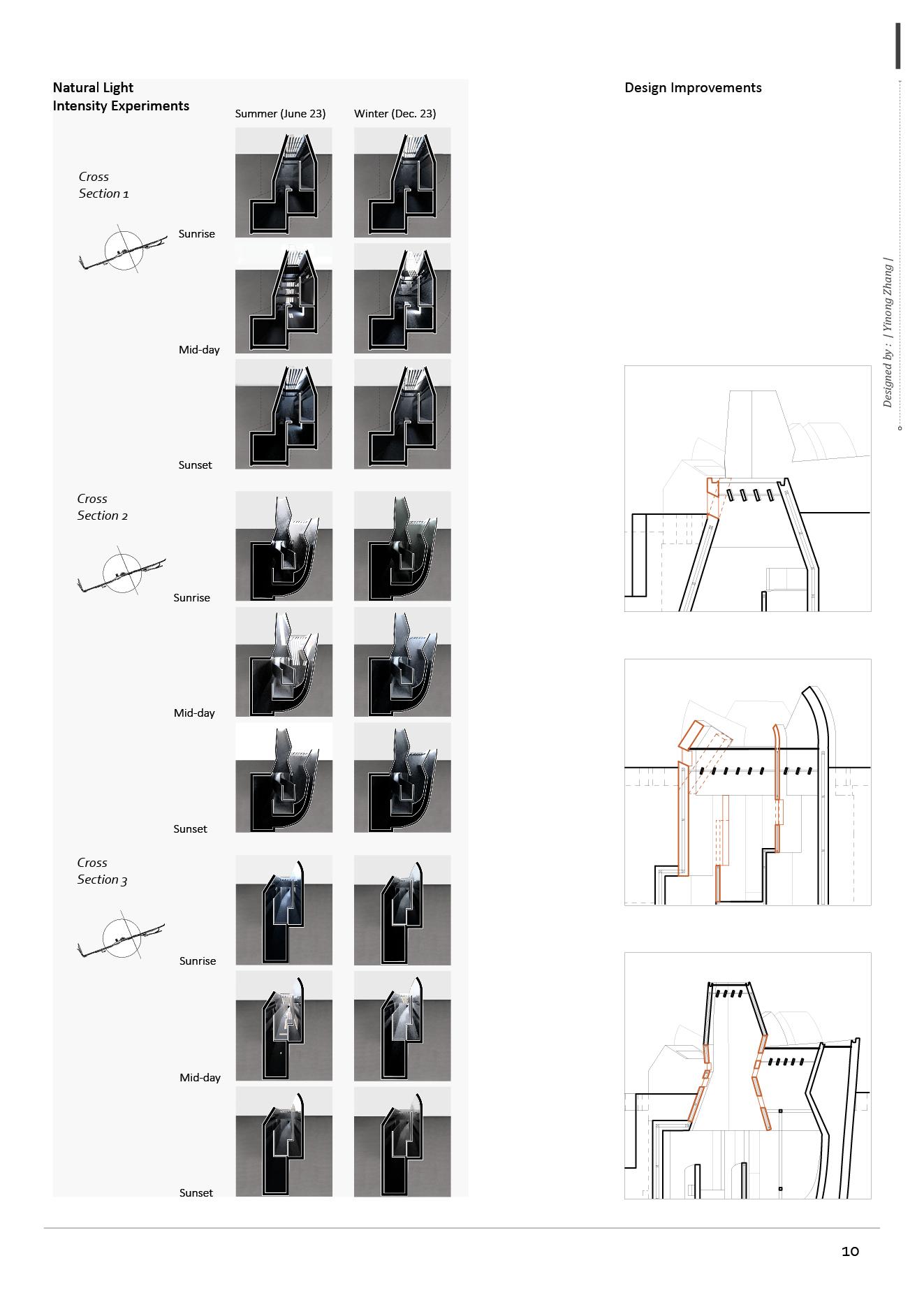 Natural Light Intensity Experiments

Summer (June 23)

Winter (Dec. 23)

Cross Section 1

Sunrise

Mid-day

Sunset

Cross Section 2

Sunrise

Mid-day

Sunset

Cross Section 3

Sunrise

Mid-day

Sunset

Design Improvements

Designed by : | Yinong Zhang |

10