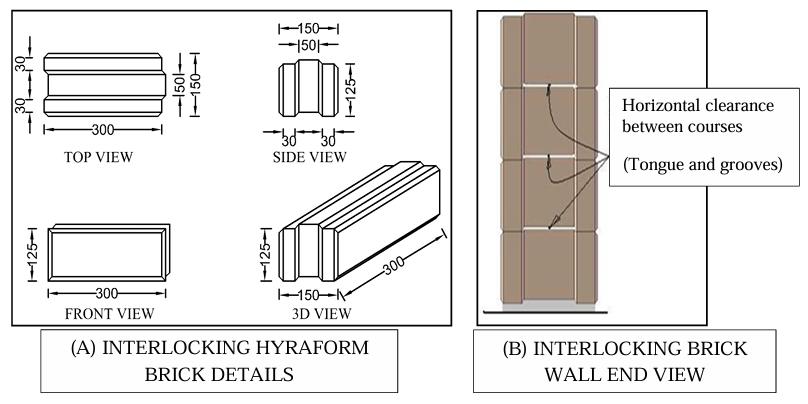 30
30
300
50
150
TOP VIEW

150
50
125
30
30
SIDE VIEW

125
300
FRONT VIEW

125
150
300
3D VIEW

(A) INTERLOCKING HYRAFORM BRICK DETAILS

Horizontal clearance between courses

(Tongue and grooves)

(B) INTERLOCKING BRICK WALL END VIEW