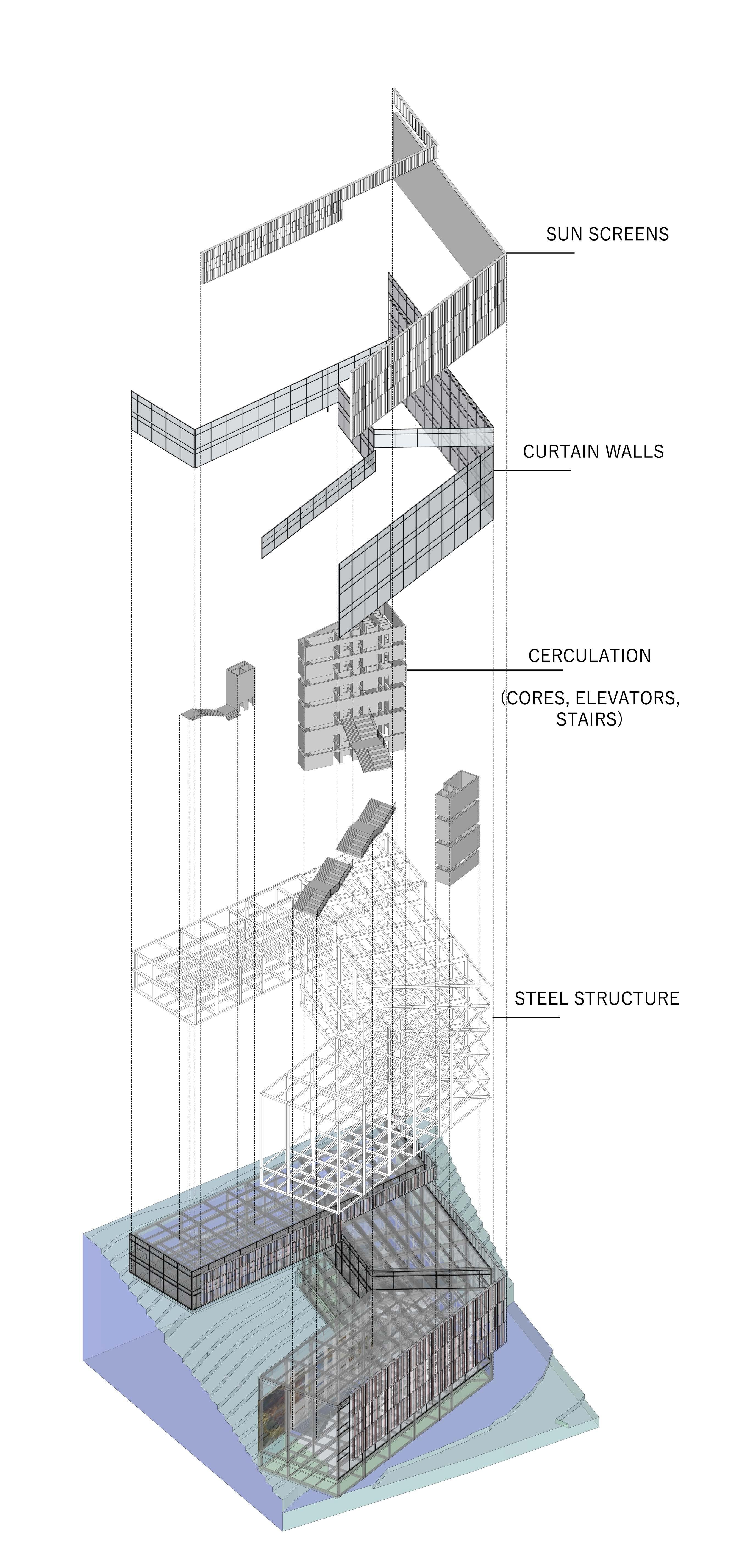 SUN SCREENS

CURTAIN WALLS

CERCULATION

(CORES, ELEVATORS, STAIRS)

STEEL STRUCTURE