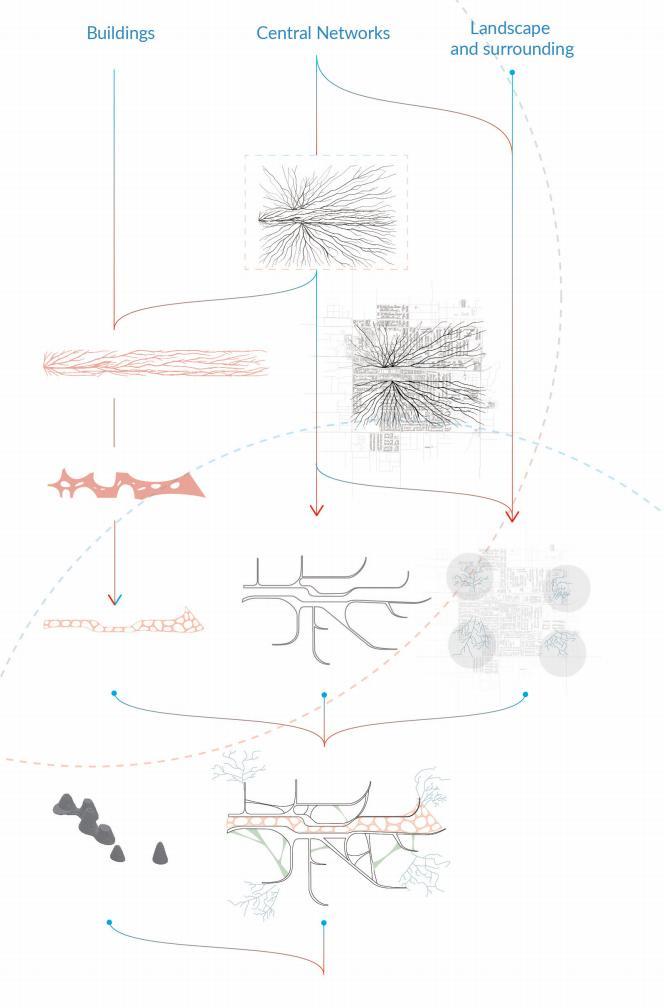 Buildings

Central Networks

Landscape and surrounding