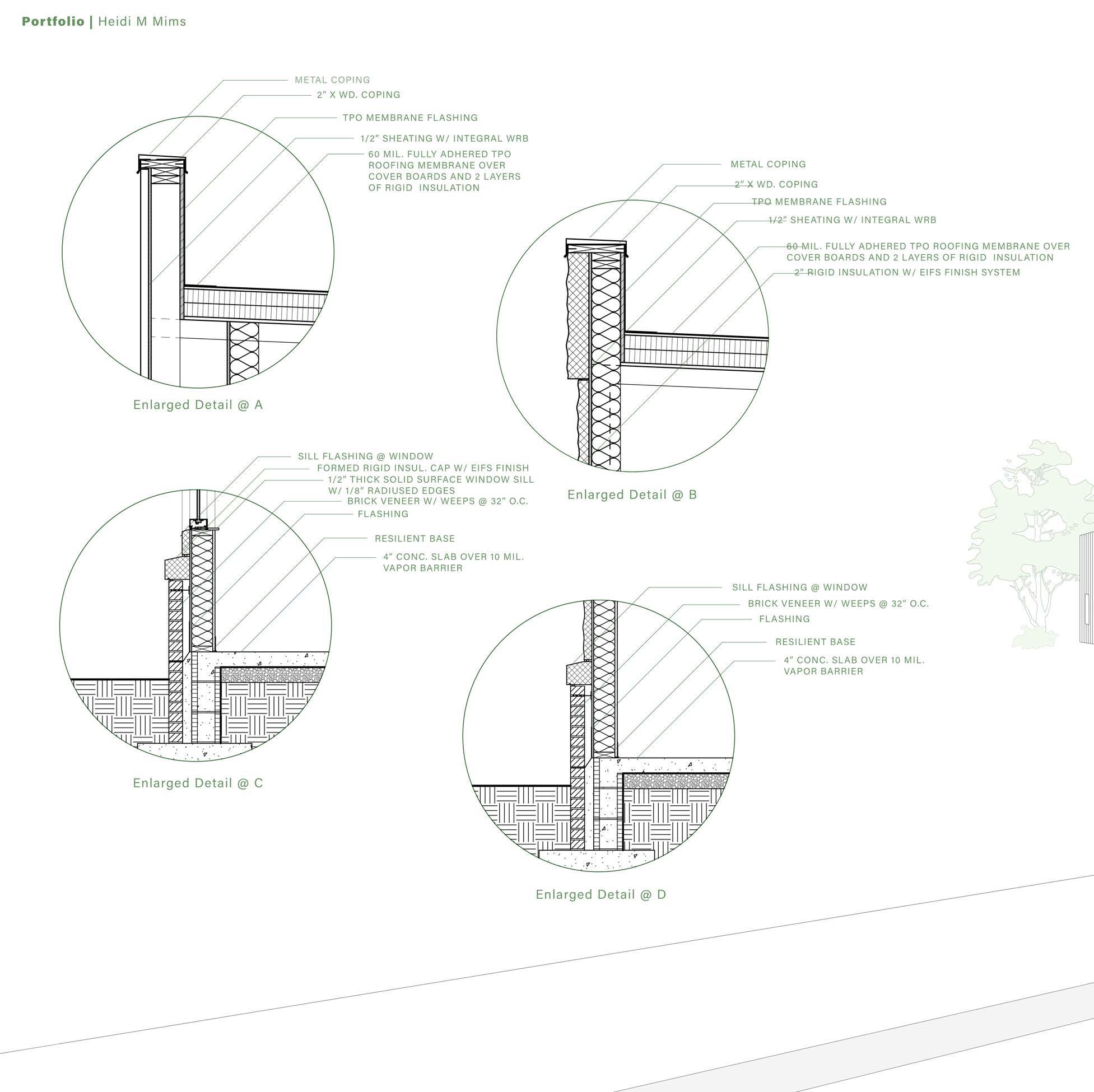 Portfolio | Heidi M Mims

METAL COPING
2" X WD. COPING
TPO MEMBRANE FLASHING
1/2" SHEATING W/ INTEGRAL WRB
60 MIL. FULLY ADHERED TPO ROOFING MEMBRANE OVER COVER BOARDS AND 2 LAYERS OF RIGID INSULATION

Enlarged Detail @ A

METAL COPING
2" X WD. COPING
TPO MEMBRANE FLASHING
1/2" SHEATING W/ INTEGRAL WRB
60 MIL. FULLY ADHERED TPO ROOFING MEMBRANE OVER COVER BOARDS AND 2 LAYERS OF RIGID INSULATION
2" RIGID INSULATION W/ EIFS FINISH SYSTEM

Enlarged Detail @ B

SILL FLASHING @ WINDOW
FORMED RIGID INSUL. CAP W/ EIFS FINISH
1/2" THICK SOLID SURFACE WINDOW SILL W/ 1/8" RADIUSED EDGES
BRICK VENEER W/ WEEPS @ 32" O.C.
FLASHING
RESILIENT BASE
4" CONC. SLAB OVER 10 MIL. VAPOR BARRIER

Enlarged Detail @ C

SILL FLASHING @ WINDOW
BRICK VENEER W/ WEEPS @ 32" O.C.
FLASHING
RESILIENT BASE
4" CONC. SLAB OVER 10 MIL. VAPOR BARRIER

Enlarged Detail @ D