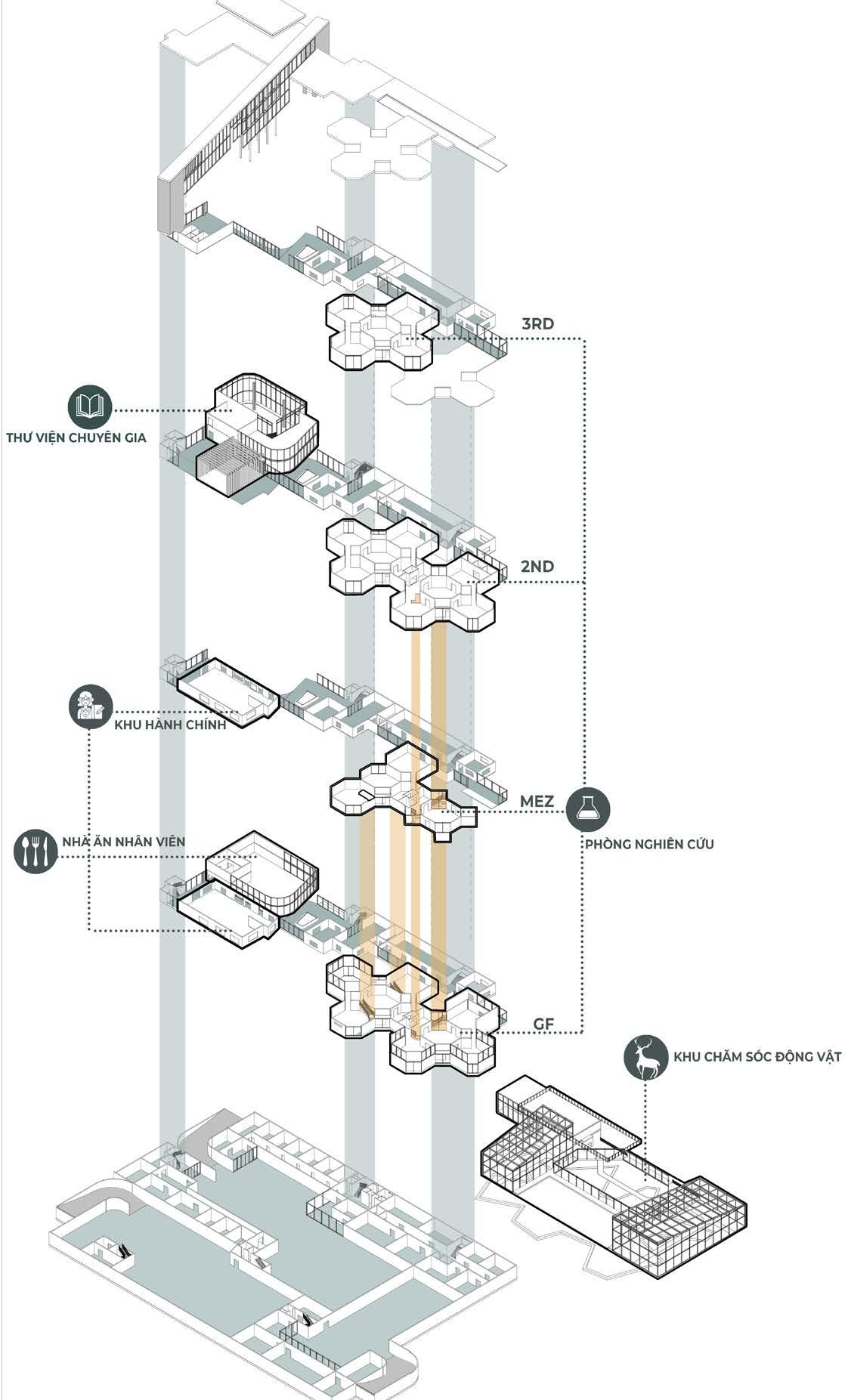 3RD

THƯ VIỆN CHUYÊN GIA

2ND

KHU HÀNH CHÍNH

MEZ

PHÒNG NGHIÊN CỨU

NHÀ ĂN NHÂN VIÊN

GF

KHU CHĂM SÓC ĐỘNG VẬT