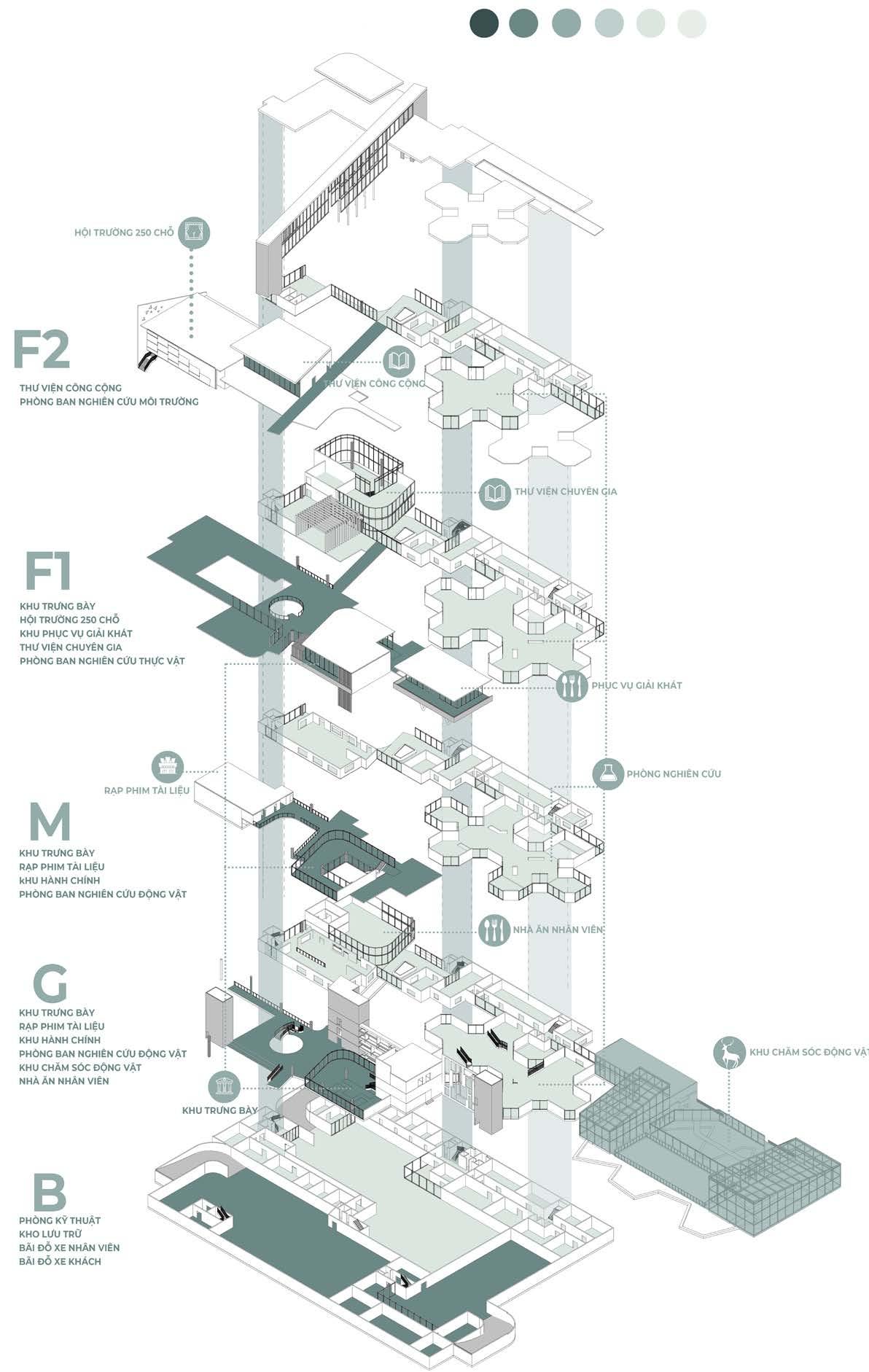 HỘI TRƯỜNG 250 CHỖ

F2

THƯ VIỆN CÔNG CỘNG
PHÒNG BAN NGHIÊN CỨU MÔI TRƯỜNG

THƯ VIỆN CÔNG CỘNG

THƯ VIỆN CHUYÊN GIA

F1

KHU TRƯNG BÀY
HỘI TRƯỜNG 250 CHỖ
KHU PHỤC VỤ GIẢI KHÁT
THƯ VIỆN CHUYÊN GIA
PHÒNG BAN NGHIÊN CỨU THỰC VẬT

PHỤC VỤ GIẢI KHÁT

PHÒNG NGHIÊN CỨU

RẠP PHIM TÀI LIỆU

M

KHU TRƯNG BÀY
RẠP PHIM TÀI LIỆU
KHU HÀNH CHÍNH
PHÒNG BAN NGHIÊN CỨU ĐỘNG VẬT

NHÀ ĂN NHÂN VIÊN

G

KHU TRƯNG BÀY
RẠP PHIM TÀI LIỆU
KHU HÀNH CHÍNH
PHÒNG BAN NGHIÊN CỨU ĐỘNG VẬT
KHU CHĂM SÓC ĐỘNG VẬT
NHÀ ĂN NHÂN VIÊN

KHU CHĂM SÓC ĐỘNG VẬT

KHU TRƯNG BÀY

B

PHÒNG KỸ THUẬT
KHO LƯU TRỮ
BÃI ĐỖ XE NHÂN VIÊN
BÃI ĐỖ XE KHÁCH