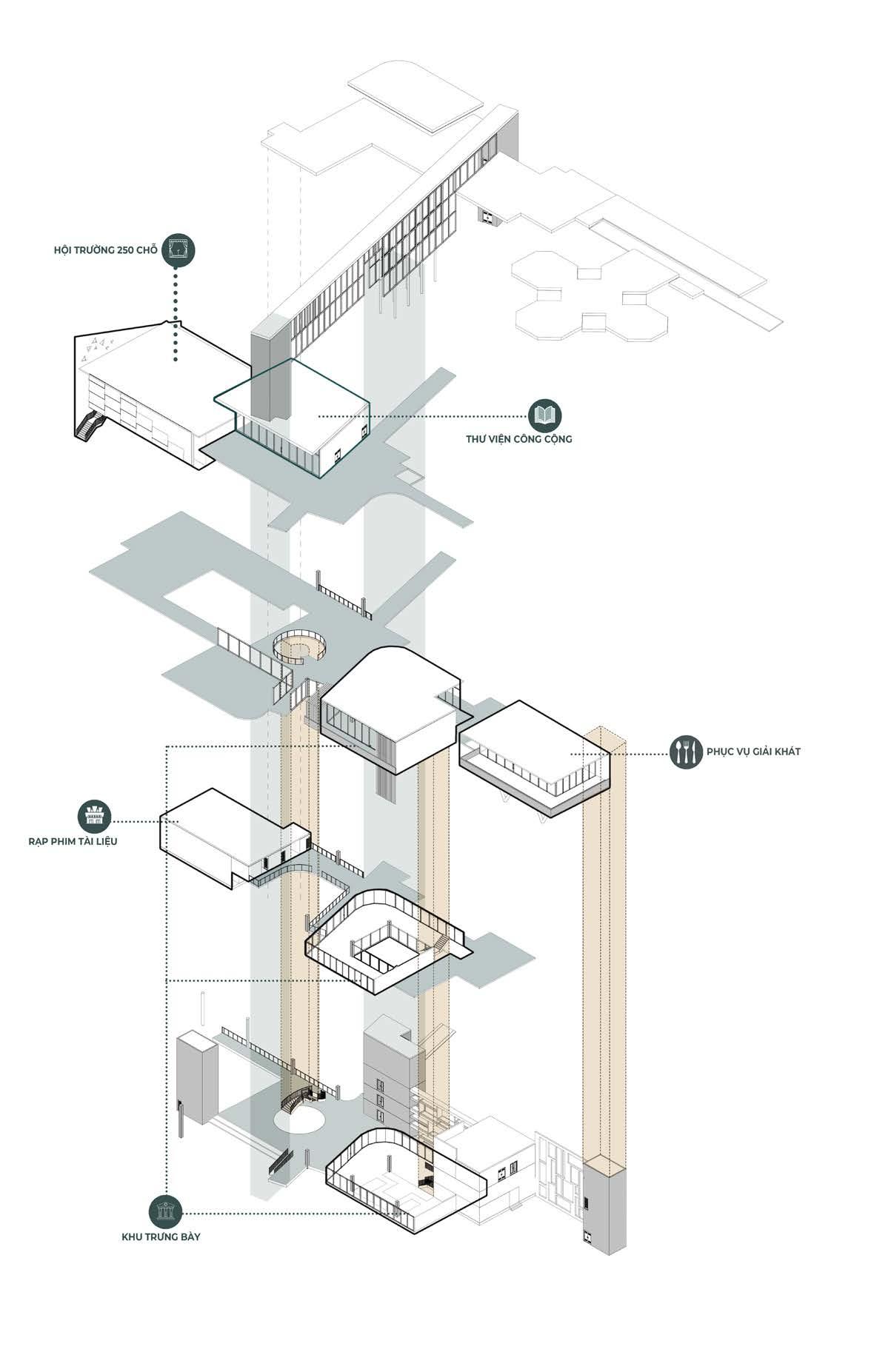 HỘI TRƯỜNG 250 CHỖ

THƯ VIỆN CÔNG CỘNG

PHỤC VỤ GIẢI KHÁT

RẠP PHIM TÀI LIỆU

KHU TRƯNG BÀY