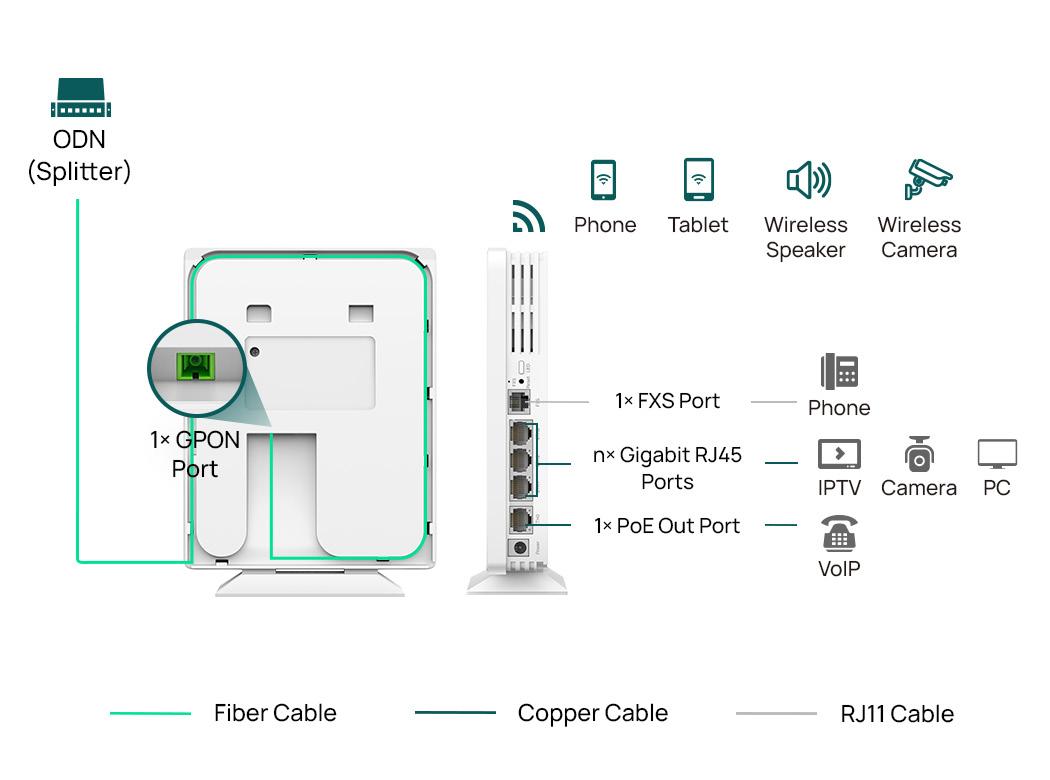 ODN
(Splitter)

Phone

Tablet

Wireless Speaker

Wireless Camera

1× GPON Port

1× FXS Port

Phone

n× Gigabit RJ45 Ports

IPTV

Camera

PC

1× PoE Out Port

VoIP

Fiber Cable

Copper Cable

RJ11 Cable