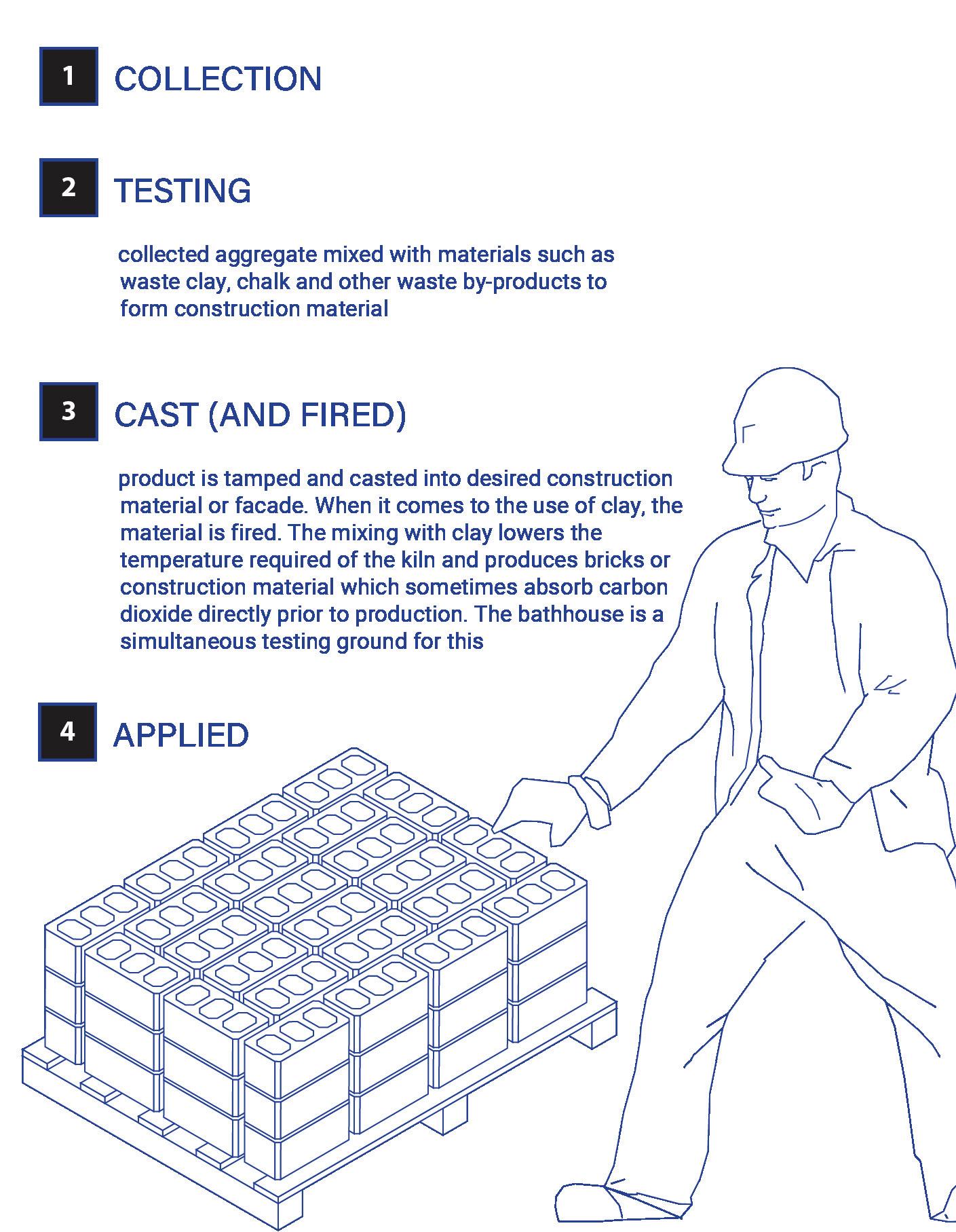 1 COLLECTION

2 TESTING

collected aggregate mixed with materials such as waste clay, chalk and other waste by-products to form construction material

3 CAST (AND FIRED)

product is tamped and casted into desired construction material or facade. When it comes to the use of clay, the material is fired. The mixing with clay lowers the temperature required of the kiln and produces bricks or construction material which sometimes absorb carbon dioxide directly prior to production. The bathhouse is a simultaneous testing ground for this

4 APPLIED