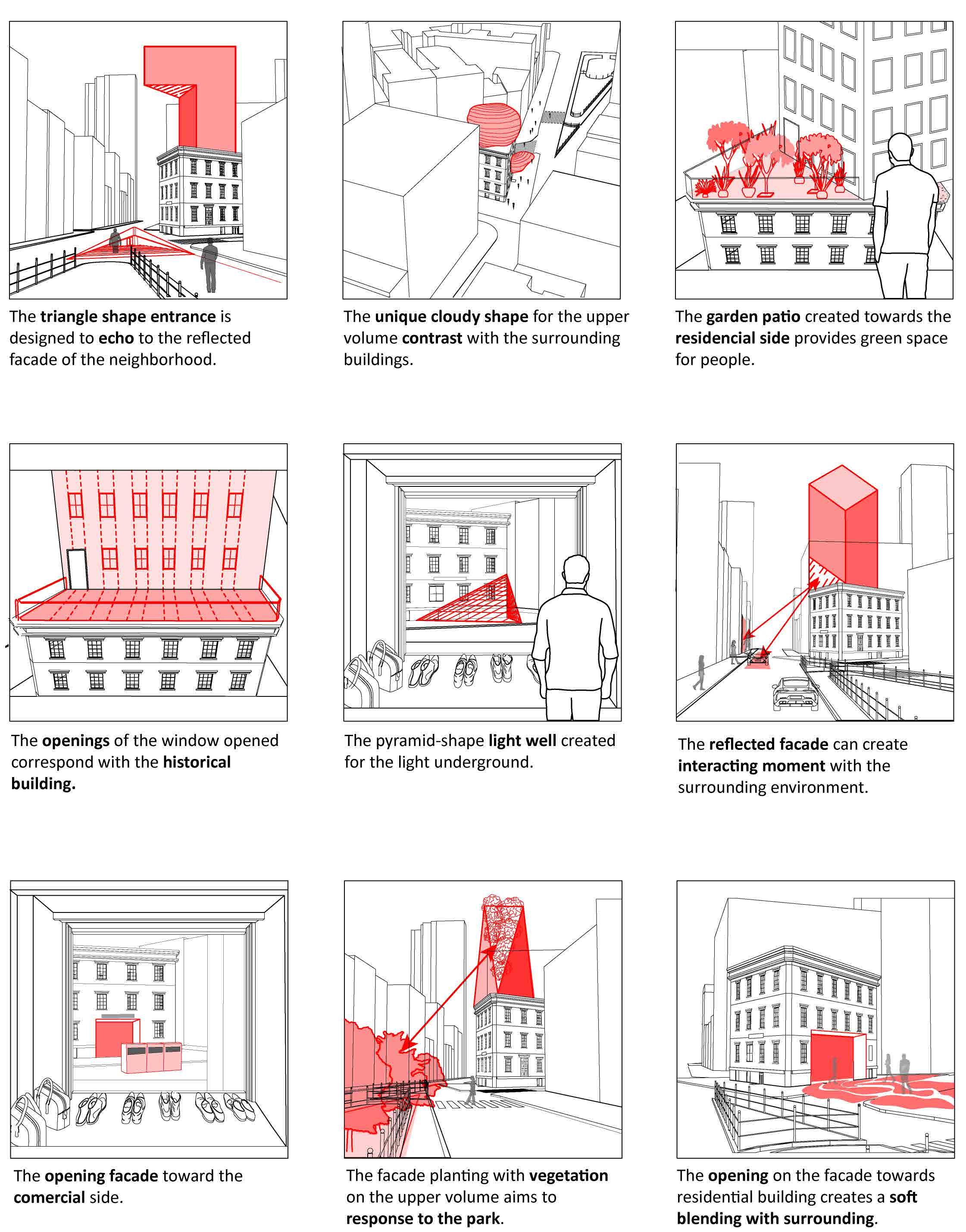 The triangle shape entrance is designed to echo to the reflected facade of the neighborhood.

The unique cloudy shape for the upper volume contrast with the surrounding buildings.

The garden patio created towards the residencial side provides green space for people.

The openings of the window opened correspond with the historical building.

The pyramid-shape light well created for the light underground.

The reflected facade can create interacting moment with the surrounding environment.

The opening facade toward the comercial side.

The facade planting with vegetation on the upper volume aims to response to the park.

The opening on the facade towards residential building creates a soft blending with surrounding.