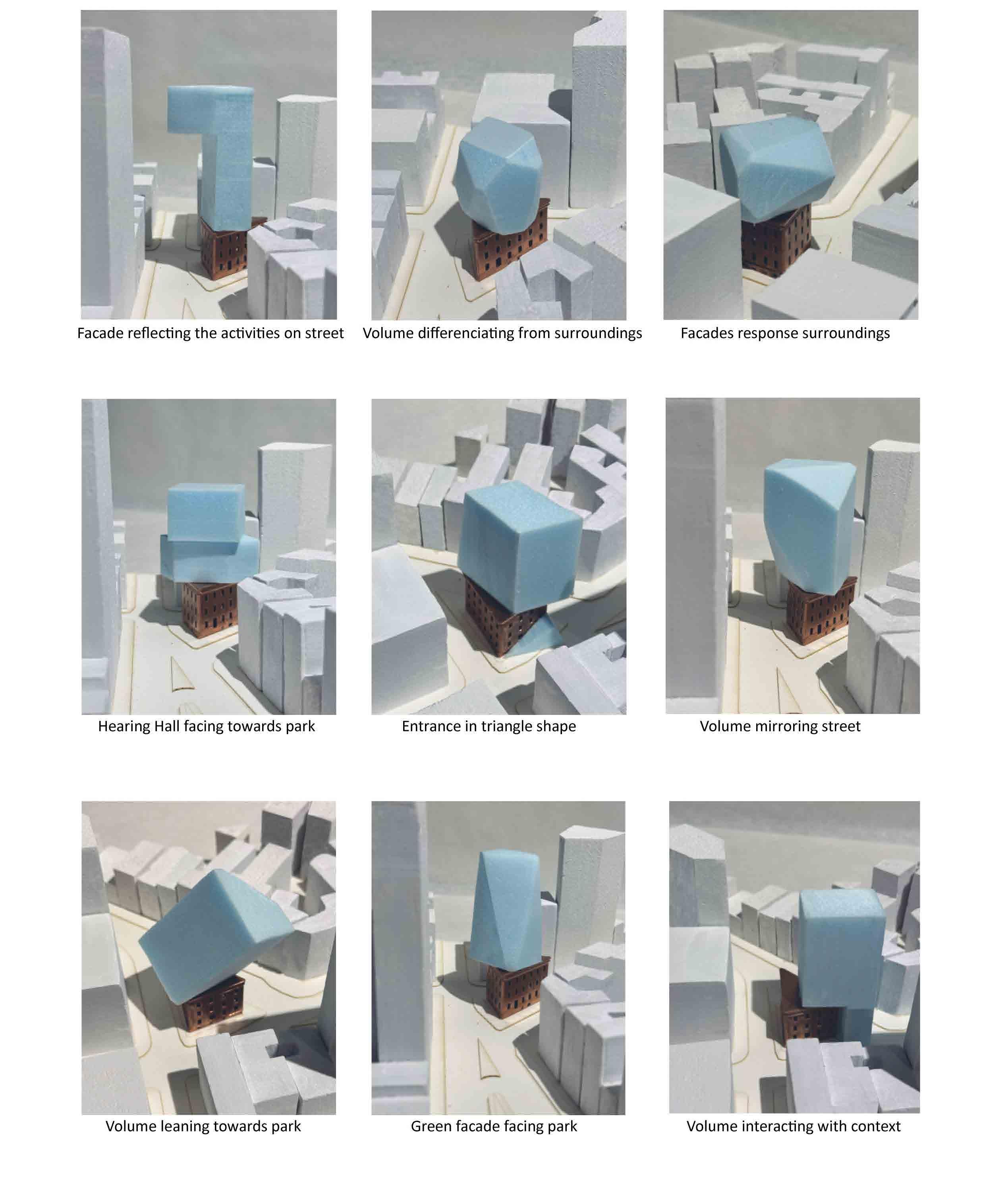 Facade reflecting the activities on street

Volume differenciating from surroundings

Facades response surroundings

Hearing Hall facing towards park

Entrance in triangle shape

Volume mirroring street

Volume leaning towards park

Green facade facing park

Volume interacting with context