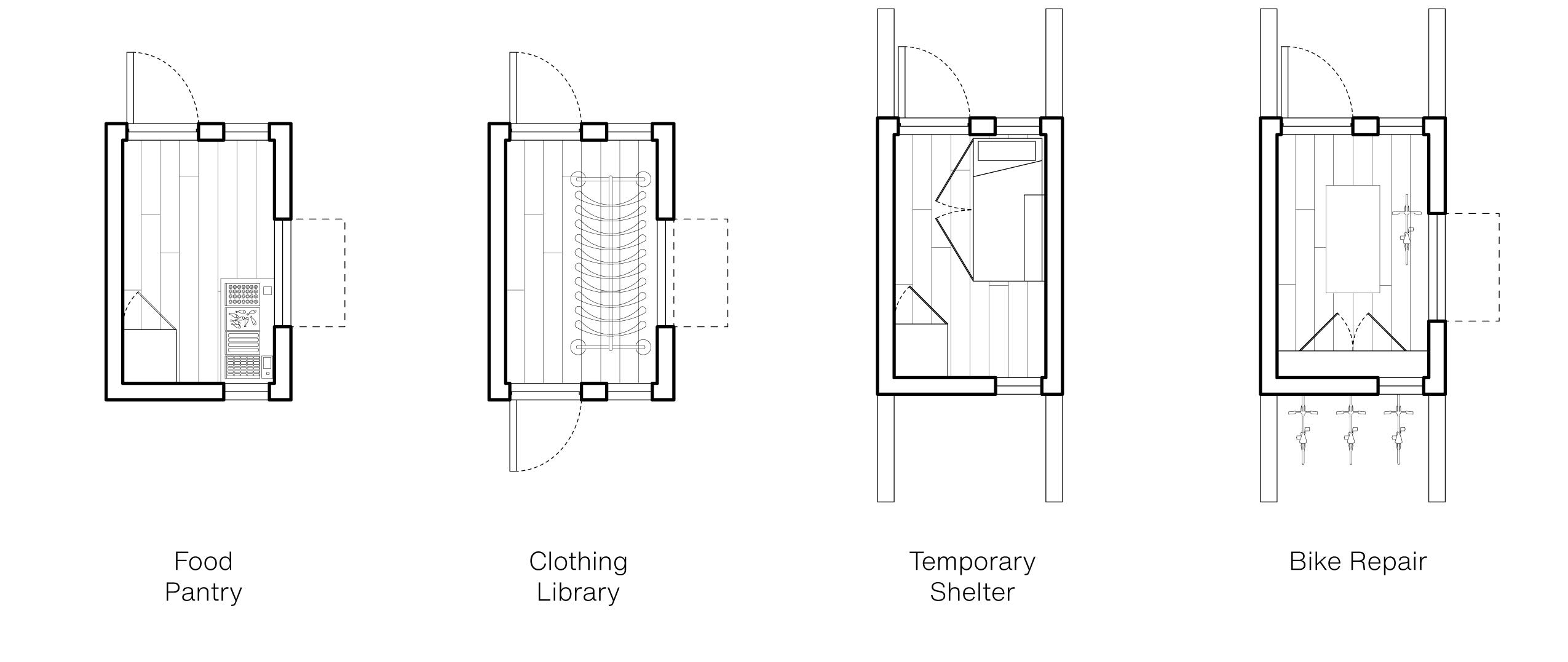 Food
Pantry

Clothing
Library

Temporary
Shelter

Bike Repair